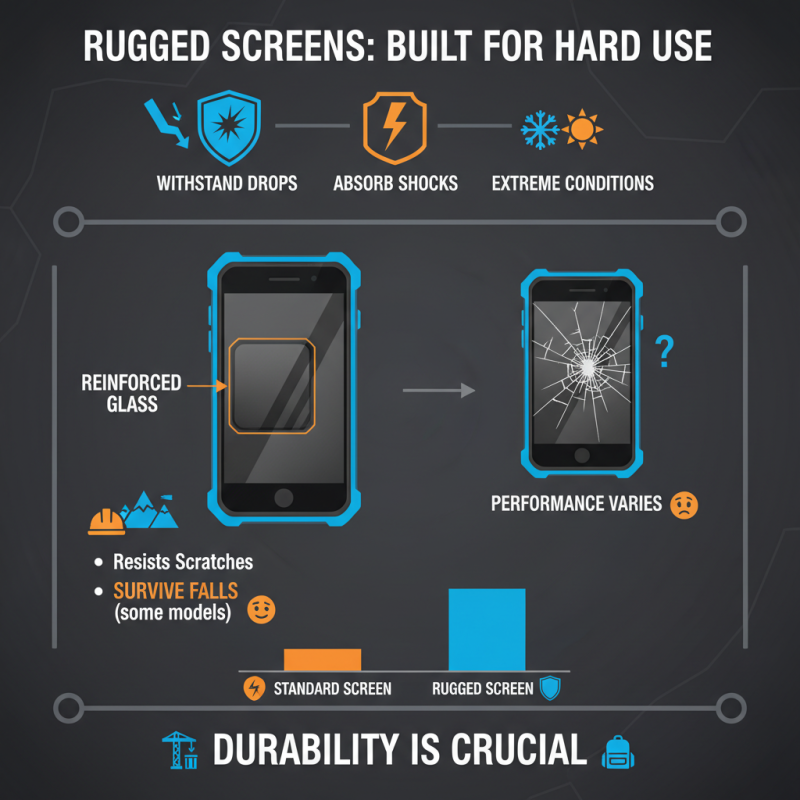 RUGGED SCREENS: BUILT FOR HARD USE

WITHSTAND DROPS

ABSORB SHOCKS

EXTREME CONDITIONS

REINFORCED GLASS

?

PERFORMANCE VARIES

• Resists Scratches

• SURVIVE FALLS (some models)

STANDARD SCREEN

RUGGED SCREEN

DURABILITY IS CRUCIAL