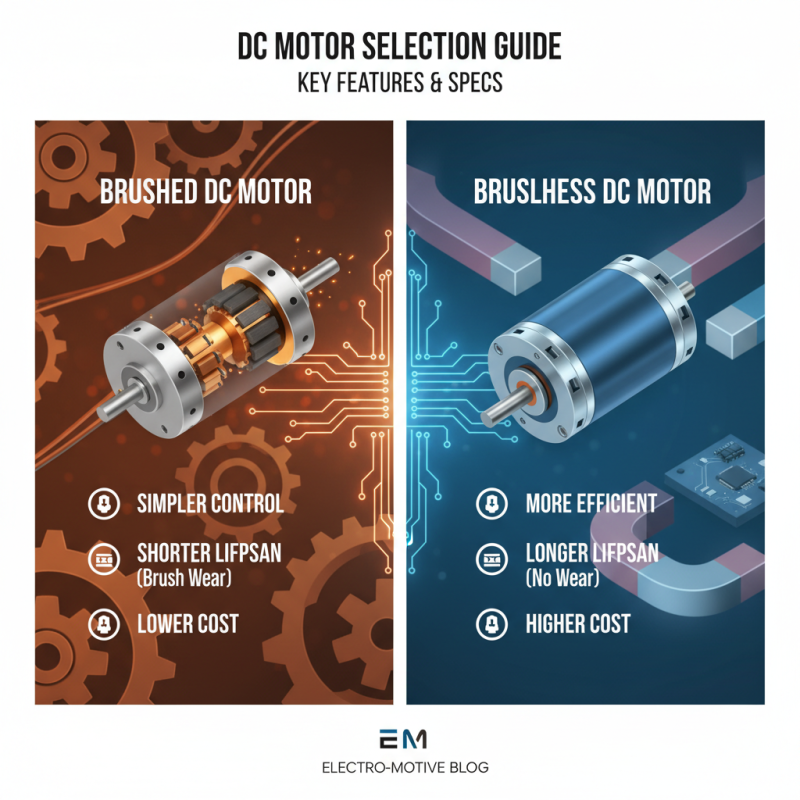 DC MOTOR SELECTION GUIDE
KEY FEATURES & SPECS

BRUSHED DC MOTOR

SIMPLER CONTROL

SHORTER LIFPSAN (Brush Wear)

LOWER COST

BRUSLHESS DC MOTOR

MORE EFFICIENT

LONGER LIFPSAN (No Wear)

HIGHER COST

EM
ELECTRO-MOTIVE BLOG