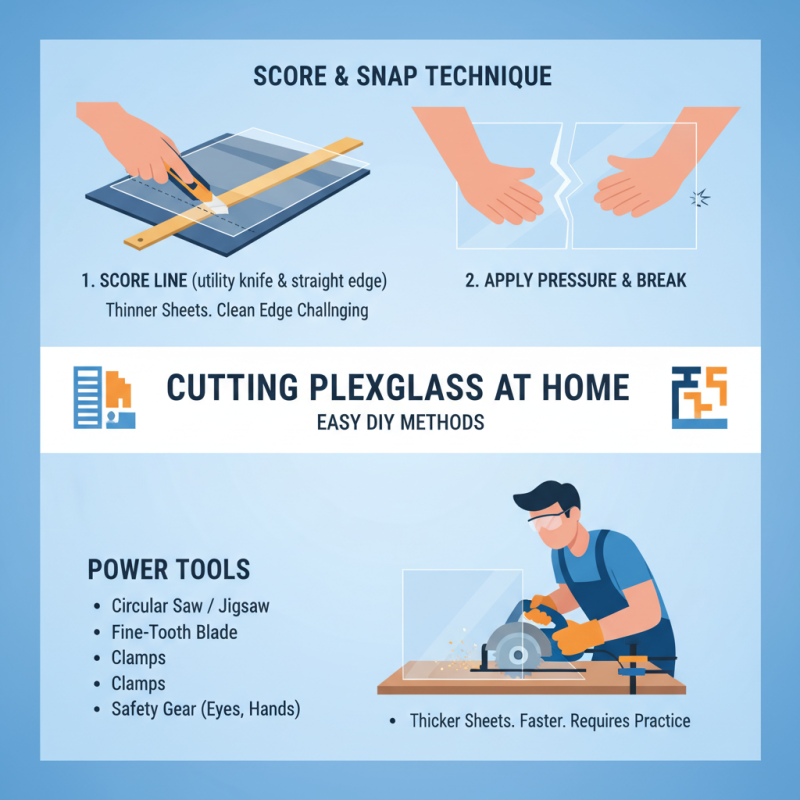 SCORE & SNAP TECHNIQUE

1. SCORE LINE (utility knife & straight edge)
Thinner Sheets. Clean Edge Challnging

2. APPLY PRESSURE & BREAK

CUTTING PLEXGLASS AT HOME
EASY DIY METHODS

POWER TOOLS
• Circular Saw / Jigsaw
• Fine-Tooth Blade
• Clamps
• Clamps
• Safety Gear (Eyes, Hands)

• Thicker Sheets. Faster. Requires Practice