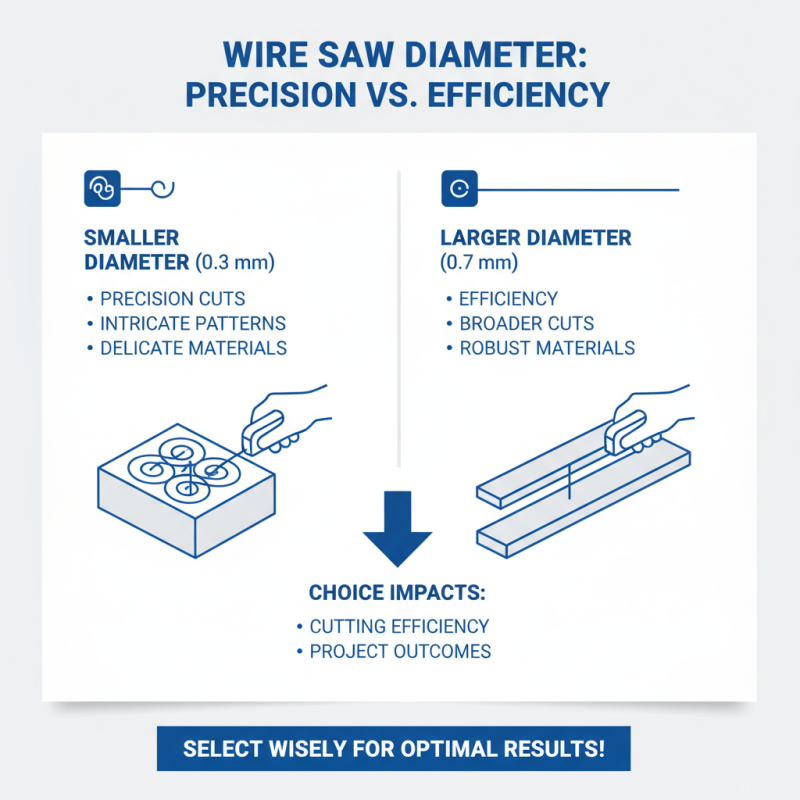 WIRE SAW DIAMETER: PRECISION VS. EFFICIENCY

SMALLER DIAMETER (0.3 mm)

• PRECISION CUTS
• INTRICATE PATTERNS
• DELICATE MATERIALS

LARGER DIAMETER (0.7 mm)

• EFFICIENCY
• BROADER CUTS
• ROBUST MATERIALS

CHOICE IMPACTS:

• CUTTING EFFICIENCY
• PROJECT OUTCOMES

SELECT WISELY FOR OPTIMAL RESULTS!