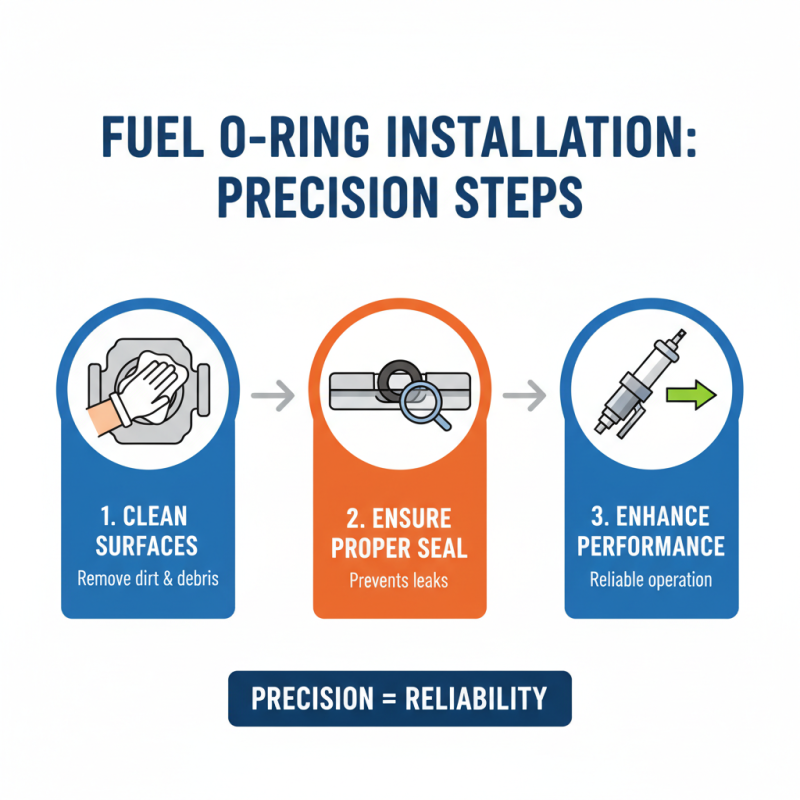 FUEL O-RING INSTALLATION: PRECISION STEPS

1. CLEAN SURFACES
Remove dirt & debris

2. ENSURE PROPER SEAL
Prevents leaks

3. ENHANCE PERFORMANCE
Reliable operation

PRECISION = RELIABILITY