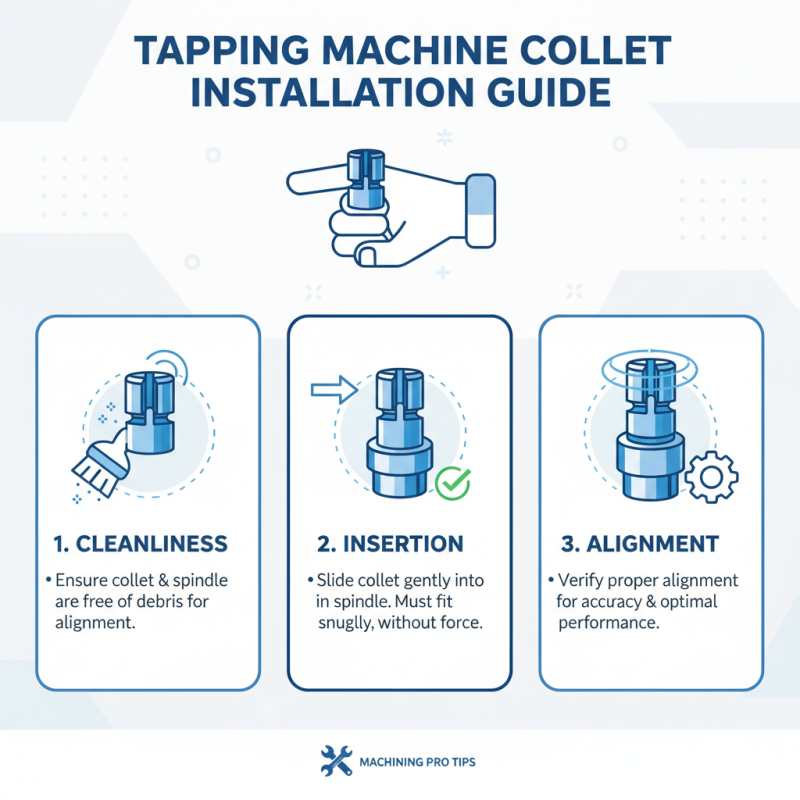 TAPPING MACHINE COLLET INSTALLATION GUIDE

1. CLEANLINESS

• Ensure collet & spindle are free of debris for alignment.

2. INSERTION

• Slide collet gently into in spindle. Must fit snugly, without force.

3. ALIGNMENT

• Verify proper alignment for accuracy & optimal performance.

MACHINING PRO TIPS