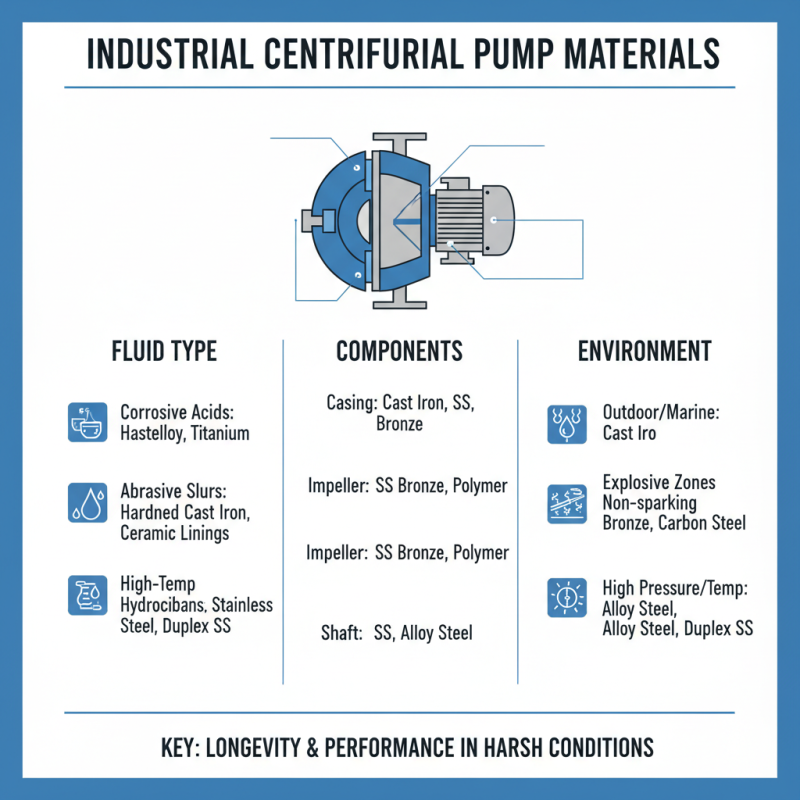 INDUSTRIAL CENTRIFURIAL PUMP MATERIALS

FLUID TYPE

Corrosive Acids: Hastelloy, Titanium

Abrasive Slurs: Hardned Cast Iron, Ceramic Linings

High-Temp Hydrocibans, Stainless Steel, Duplex SS

COMPONENTS

Casing: Cast Iron, SS, Bronze

Impeller: SS Bronze, Polymer

Impeller: SS Bronze, Polymer

Shaft: SS, Alloy Steel

ENVIRONMENT

Outdoor/Marine: Cast Iro

Explosive Zones Non-sparking Bronze, Carbon Steel

High Pressure/Temp: Alloy Steel, Alloy Steel, Duplex SS

KEY: LONGEVITY & PERFORMANCE IN HARSH CONDITIONS