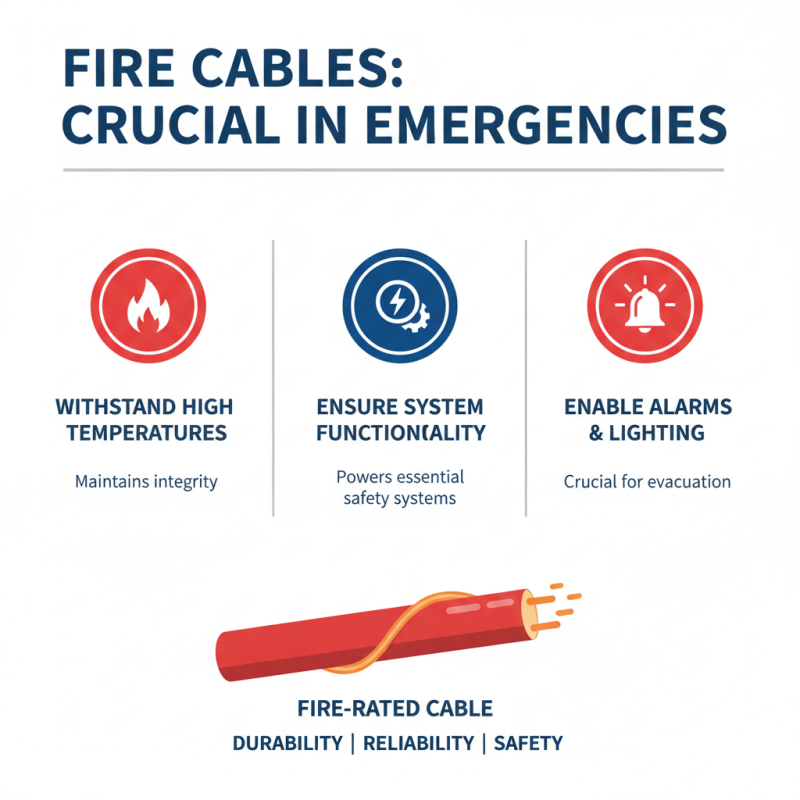 FIRE CABLES: CRUCIAL IN EMERGENCIES

WITHSTAND HIGH TEMPERATURES

Maintains integrity

ENSURE SYSTEM FUNCTION(ALITY

Powers essential safety systems

ENABLE ALARMS & LIGHTING

Crucial for evacuation

FIRE-RATED CABLE

DURABILITY | RELIABILITY | SAFETY