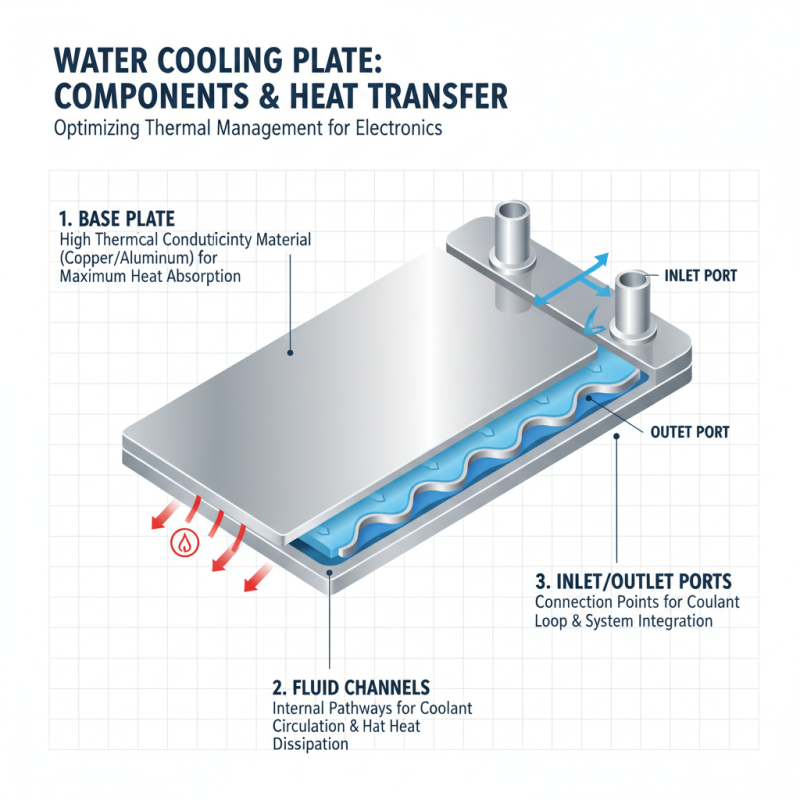 WATER COOLING PLATE: COMPONENTS & HEAT TRANSFER

Optimizing Thermal Management for Electronics

1. BASE PLATE
High Thermical Conduticinty Material (Copper/Aluminum) for Maximum Heat Absorption

INLET PORT

OUTET PORT

3. INLET/OUTLET PORTS
Connection Points for Coulant Loop & System Integration

2. FLUID CHANNELS
Internal Pathways for Coolant Circulation & Hat Heat Dissipation