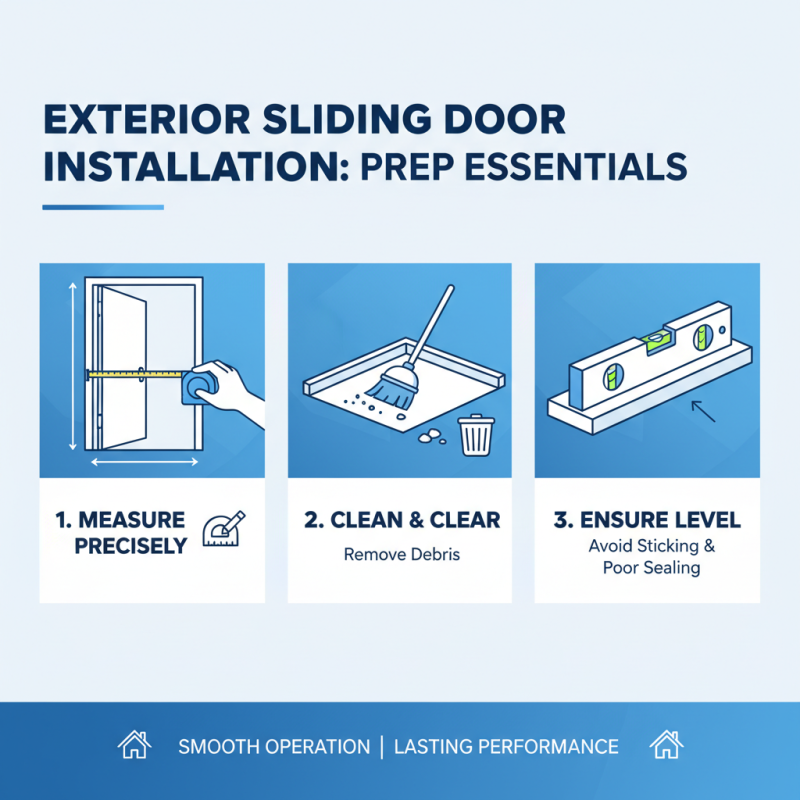 EXTERIOR SLIDING DOOR INSTALLATION: PREP ESSENTIALS

1. MEASURE PRECISELY

2. CLEAN & CLEAR

Remove Debris

3. ENSURE LEVEL

Avoid Sticking & Poor Sealing

SMOOTH OPERATION | LASTING PERFORMANCE