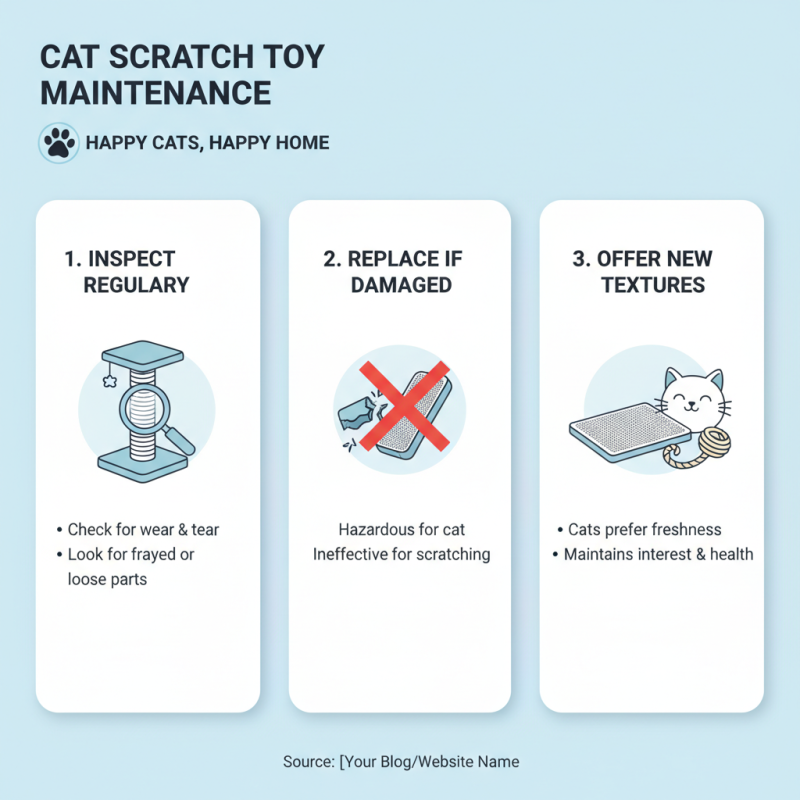 CAT SCRATCH TOY MAINTENANCE

HAPPY CATS, HAPPY HOME

1. INSPECT REGULARY

• Check for wear & tear
• Look for frayed or loose parts

2. REPLACE IF DAMAGED

Hazardous for cat
Ineffective for scratching

3. OFFER NEW TEXTURES

• Cats prefer freshness
• Maintains interest & health

Source: [Your Blog/Website Name