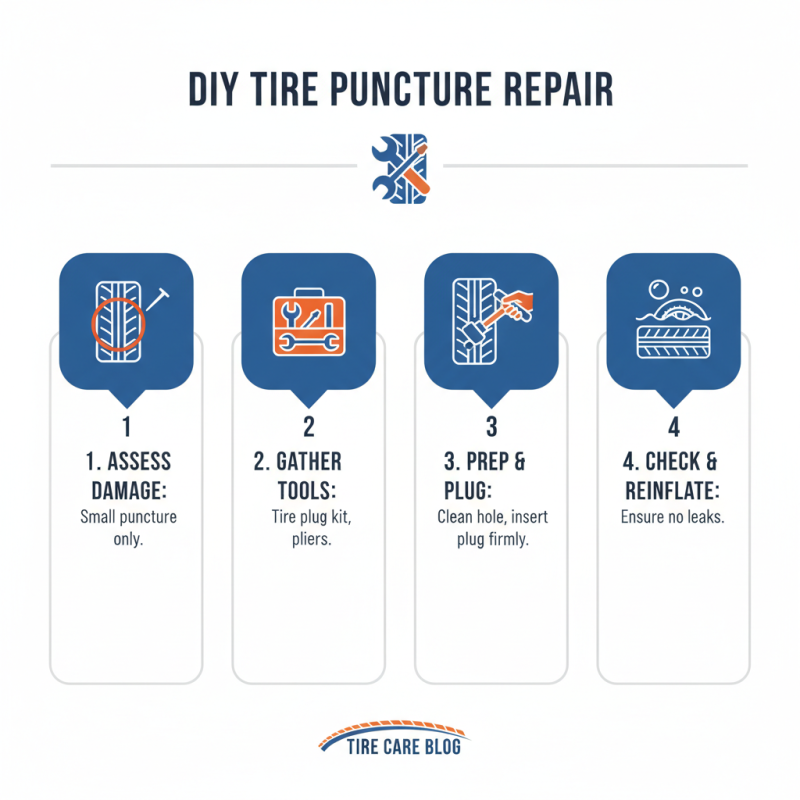 DIY TIRE PUNCTURE REPAIR

1

1. ASSESS DAMAGE:

Small puncture only.

2

2. GATHER TOOLS:

Tire plug kit, pliers.

3

3. PREP & PLUG:

Clean hole, insert plug firmly.

4

4. CHECK & REINFLATE:

Ensure no leaks.

TIRE CARE BLOG