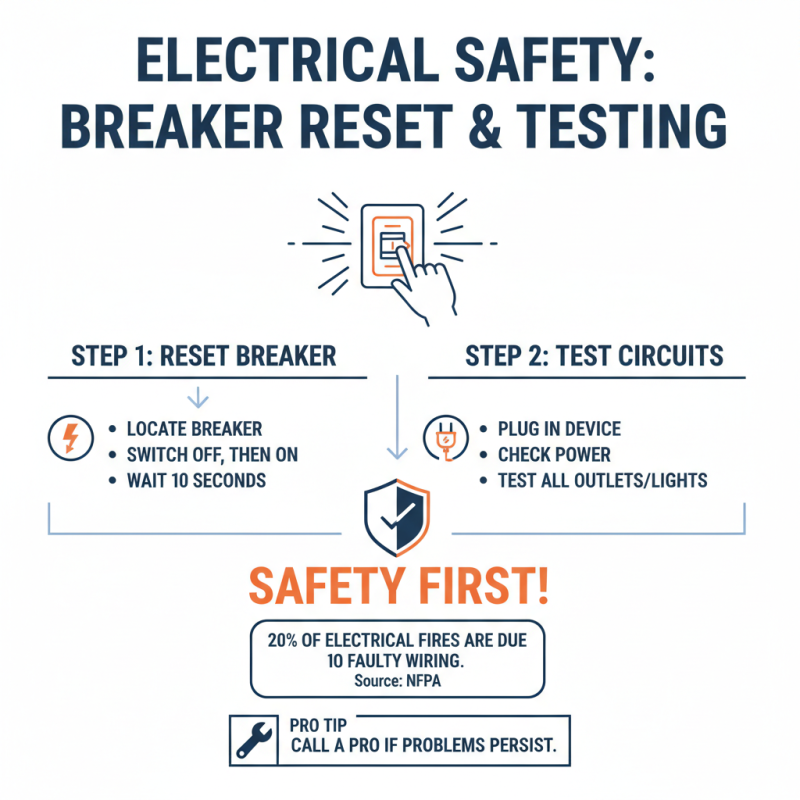 ELECTRICAL SAFETY: BREAKER RESET & TESTING

STEP 1: RESET BREAKER

• LOCATE BREAKER
• SWITCH OFF, THEN ON
• WAIT 10 SECONDS

STEP 2: TEST CIRCUITS

• PLUG IN DEVICE
• CHECK POWER
• TEST ALL OUTLETS/LIGHTS

SAFETY FIRST!

20% OF ELECTRICAL FIRES ARE DUE 10 FAULTY WIRING.
Source: NFPA

PRO TIP
CALL A PRO IF PROBLEMS PERSIST.