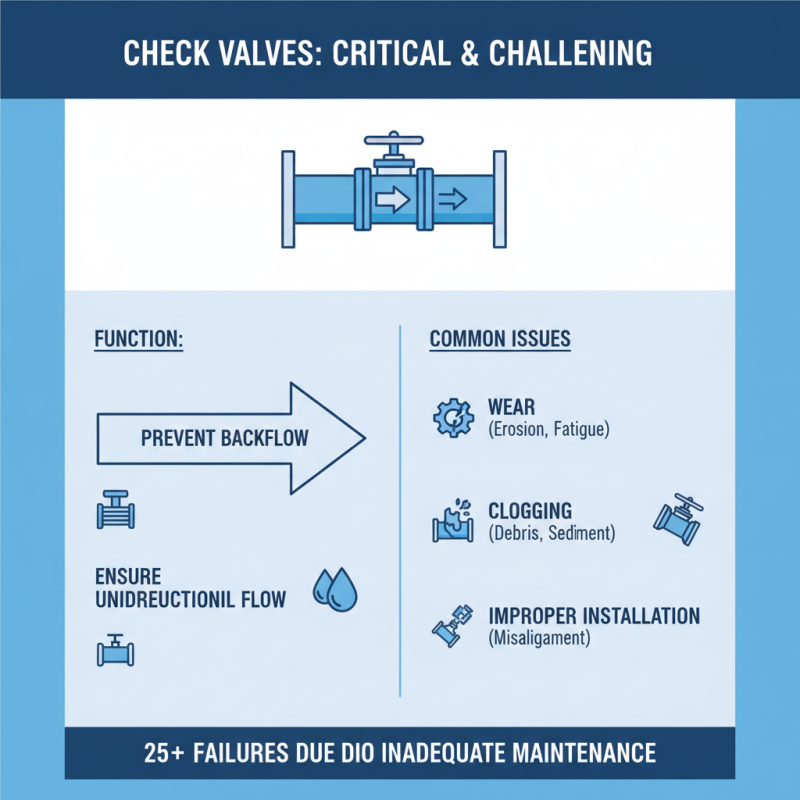 CHECK VALVES: CRITICAL & CHALLENING

FUNCTION:

PREVENT BACKFLOW

ENSURE UNIDREUCTIONIL FLOW

COMMON ISSUES

WEAR
(Erosion, Fatigue)

CLOGGING
(Debris, Sediment)

IMPROPER INSTALLATION
(Misaligament)

25+ FAILURES DUE DIO INADEQUATE MAINTENANCE