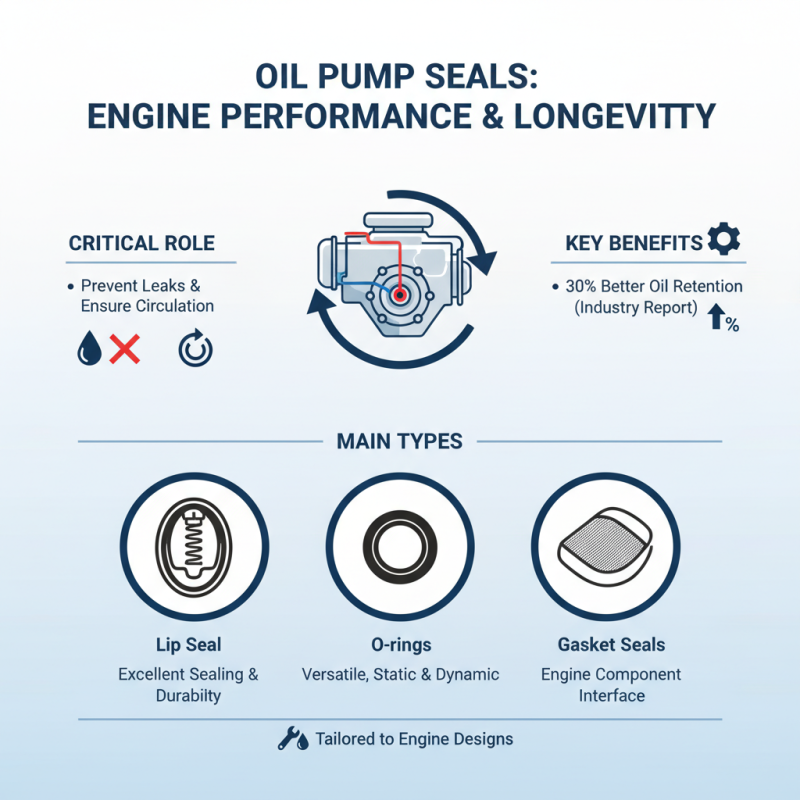 OIL PUMP SEALS:
ENGINE PERFORMANCE & LONGEVITTY

CRITICAL ROLE

• Prevent Leaks & Ensure Circulation

KEY BENEFITS

• 30% Better Oil Retention (Industry Report)

%

MAIN TYPES

Lip Seal
Excellent Sealing & Durabilty

O-rings
Versatile, Static & Dynamic

Gasket Seals
Engine Component Interface

Tailored to Engine Designs