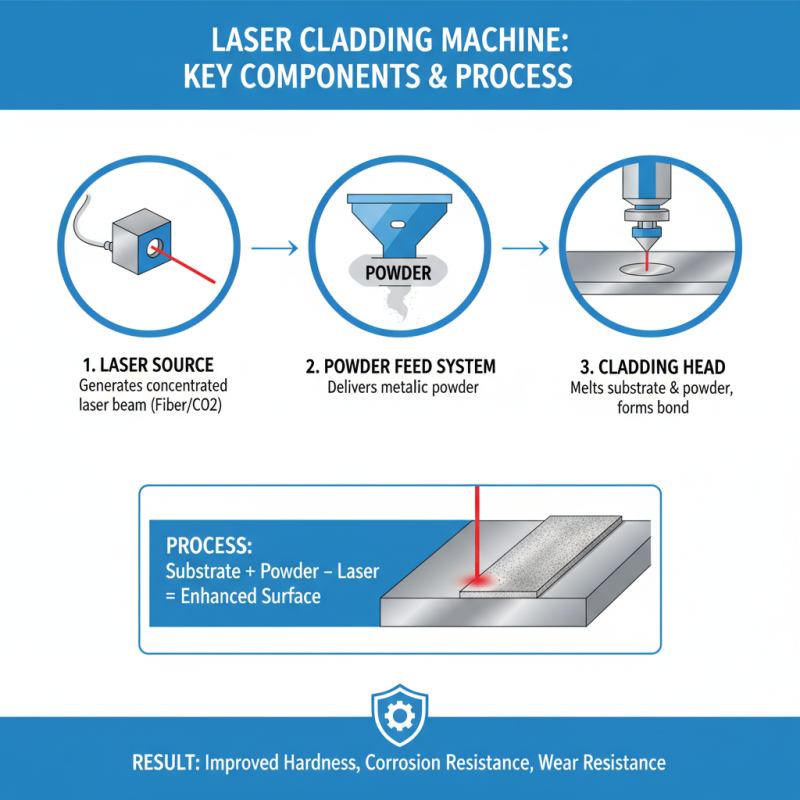 LASER CLADDING MACHINE:
KEY COMPONENTS & PROCESS

POWDER

1. LASER SOURCE
Generates concentrated laser beam (Fiber/CO2)

2. POWDER FEED SYSTEM
Delivers metalic powder

3. CLADDING HEAD
Melts substrate & powder, forms bond

PROCESS:
Substrate + Powder – Laser = Enhanced Surface

RESULT: Improved Hardness, Corrosion Resistance, Wear Resistance