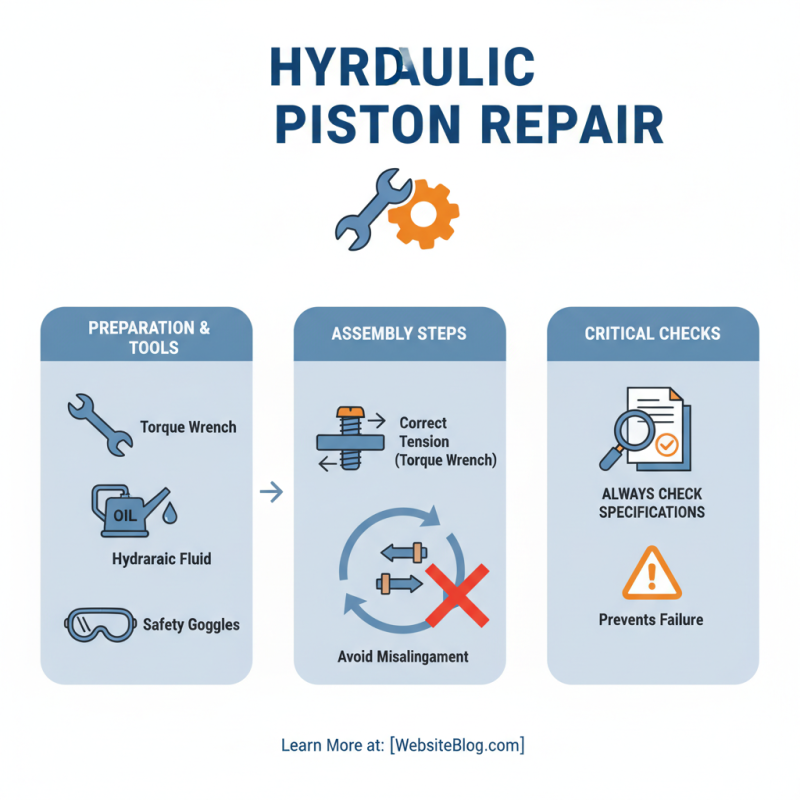 HYRDAULIC PISTON REPAIR

PREPARATION & TOOLS

Torque Wrench

OIL

Hydraraic Fluid

Safety Goggles

ASSEMBLY STEPS

Correct Tension (Torque Wrench)

Avoid Misalingament

CRITICAL CHECKS

ALWAYS CHECK SPECIFICATIONS

Prevents Failure

Learn More at: [WebsiteBlog.com]