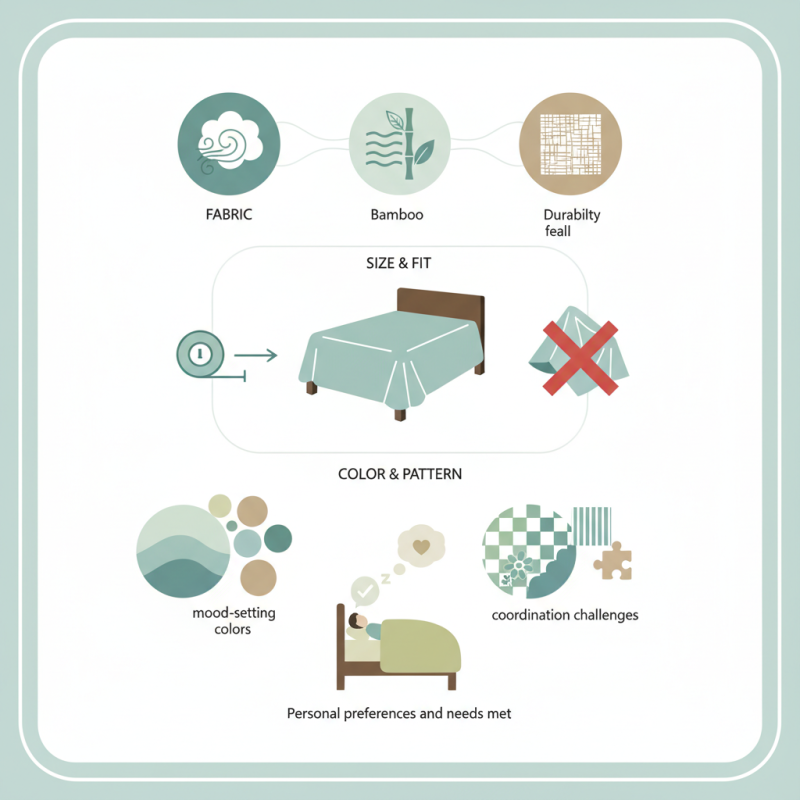 FABRIC

Bamboo

Durabilty feall

SIZE & FIT

COLOR & PATTERN

mood-setting colors

coordination challenges

Personal preferences and needs met