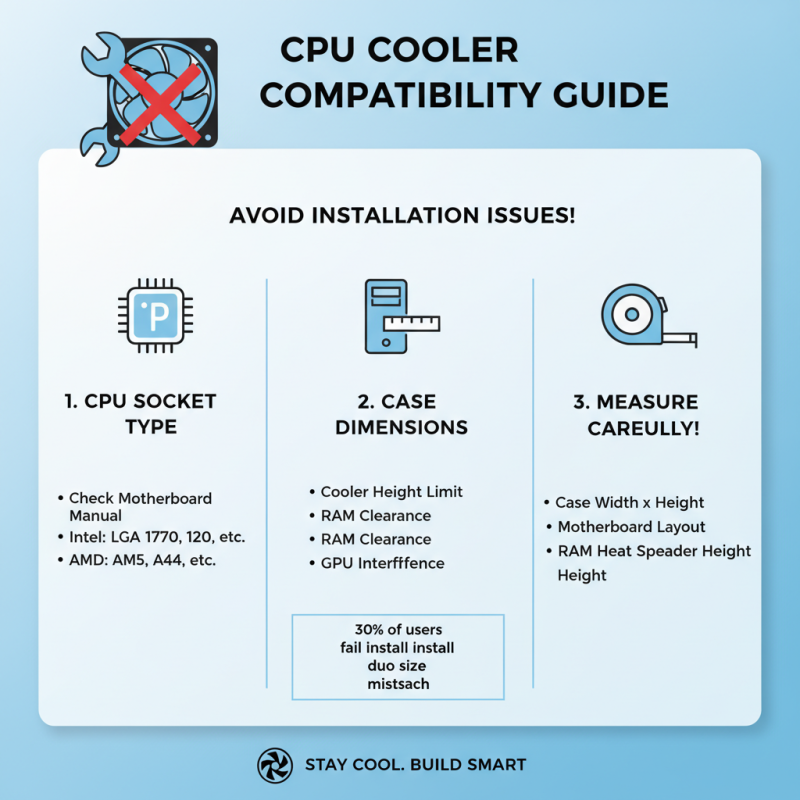 CPU COOLER COMPATIBILITY GUIDE

AVOID INSTALLATION ISSUES!

P

1. CPU SOCKET TYPE

• Check Motherboard Manual
• Intel: LGA 1770, 120, etc.
• AMD: AM5, A44, etc.

2. CASE DIMENSIONS

• Cooler Height Limit
• RAM Clearance
• RAM Clearance
• GPU Interfffence

30% of users fail install install duo size mistsach

3. MEASURE CAREULLY!

• Case Width x Height
• Motherboard Layout
• RAM Heat Speader Height Height

STAY COOL. BUILD SMART