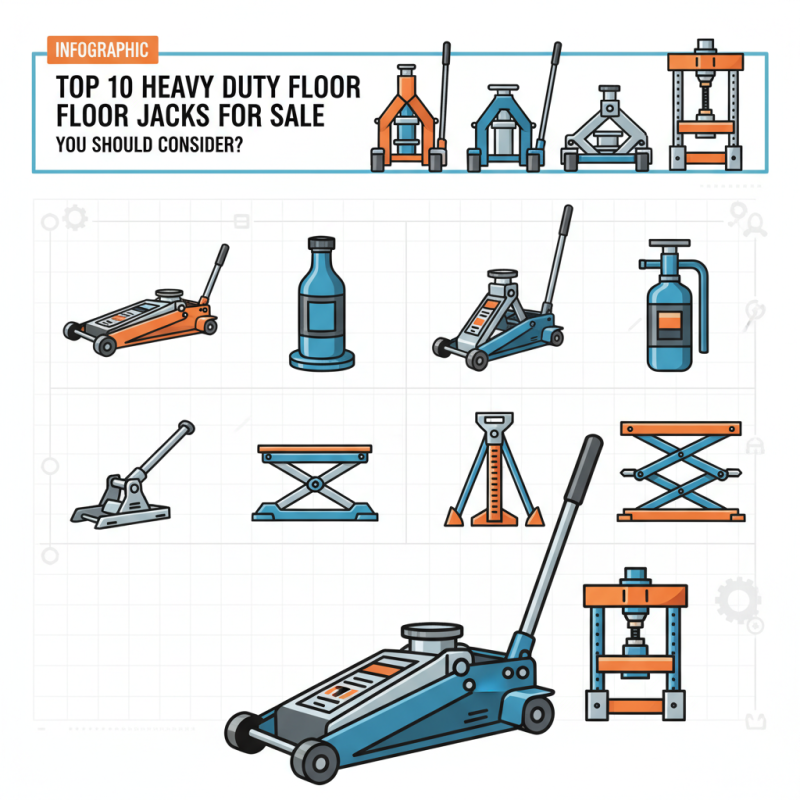 INFOGRAPHIC

TOP 10 HEAVY DUTY FLOOR FLOOR JACKS FOR SALE

YOU SHOULD CONSIDER?