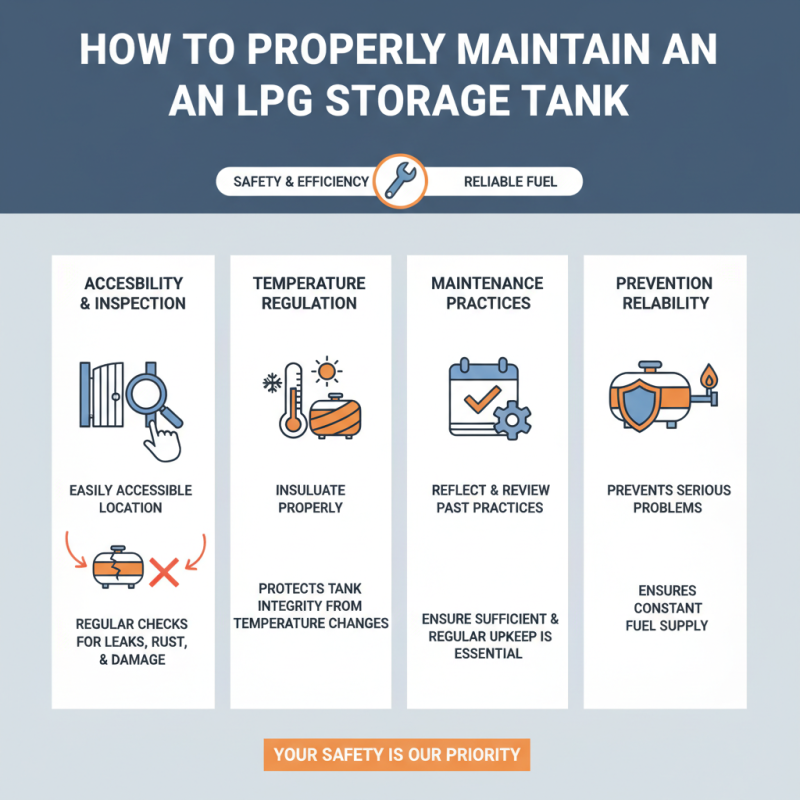 HOW TO PROPERLY MAINTAIN AN AN LPG STORAGE TANK

SAFETY & EFFICIENCY

RELIABLE FUEL

ACCESBILITY & INSPECTION

EASILY ACCESSIBLE LOCATION

REGULAR CHECKS FOR LEAKS, RUST, & DAMAGE

TEMPERATURE REGULATION

INSULUATE PROPERLY

PROTECTS TANK INTEGRITY FROM TEMPERATURE CHANGES

MAINTENANCE PRACTICES

REFLECT & REVIEW PAST PRACTICES

ENSURE SUFFICIENT & REGULAR UPKEEP IS ESSENTIAL

PREVENTION RELABILITY

PREVENTS SERIOUS PROBLEMS

ENSURES CONSTANT FUEL SUPPLY

YOUR SAFETY IS OUR PRIORITY