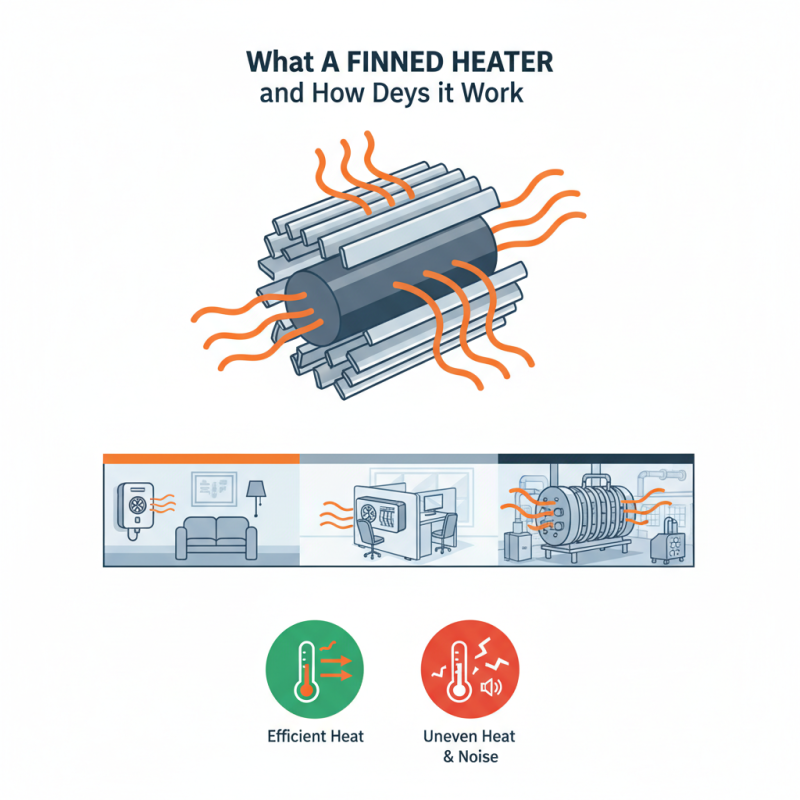 What A FINNED HEATER
and How Deys it Work

Efficient Heat

Uneven Heat & Noise