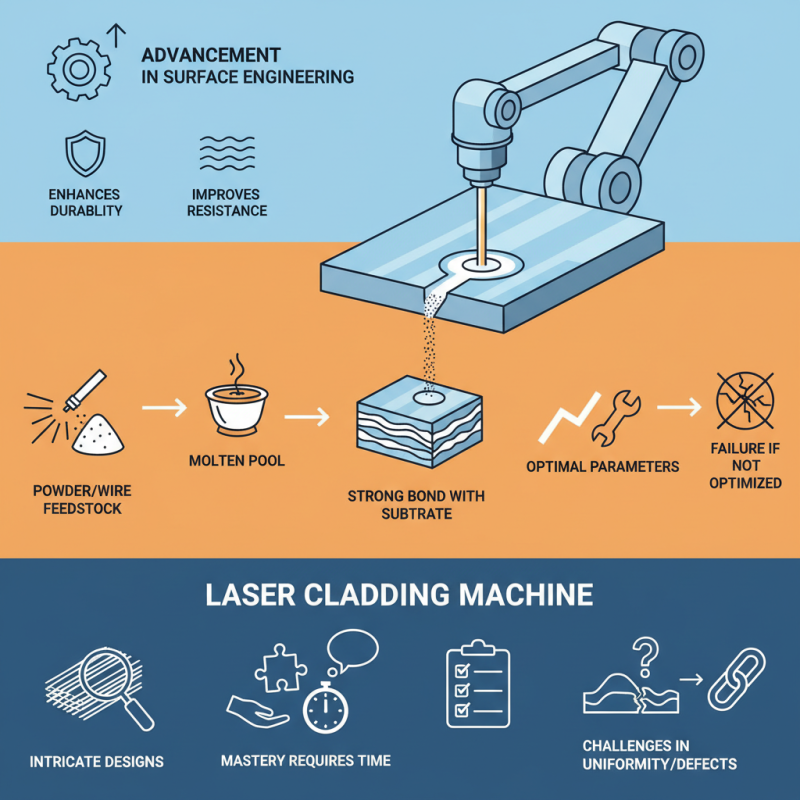 ADVANCEMENT
IN SURFACE ENGINEERING

ENHANCES DURABLITY

IMPROVES RESISTANCE

POWDER/WIRE FEEDSTOCK

MOLTEN POOL

STRONG BOND WITH SUBTRATE

OPTIMAL PARAMETERS

FAILURE IF NOT OPTIMIZED

LASER CLADDING MACHINE

INTRICATE DESIGNS

MASTERY REQUIRES TIME

CHALLENGES IN UNIFORMITY/DEFECTS