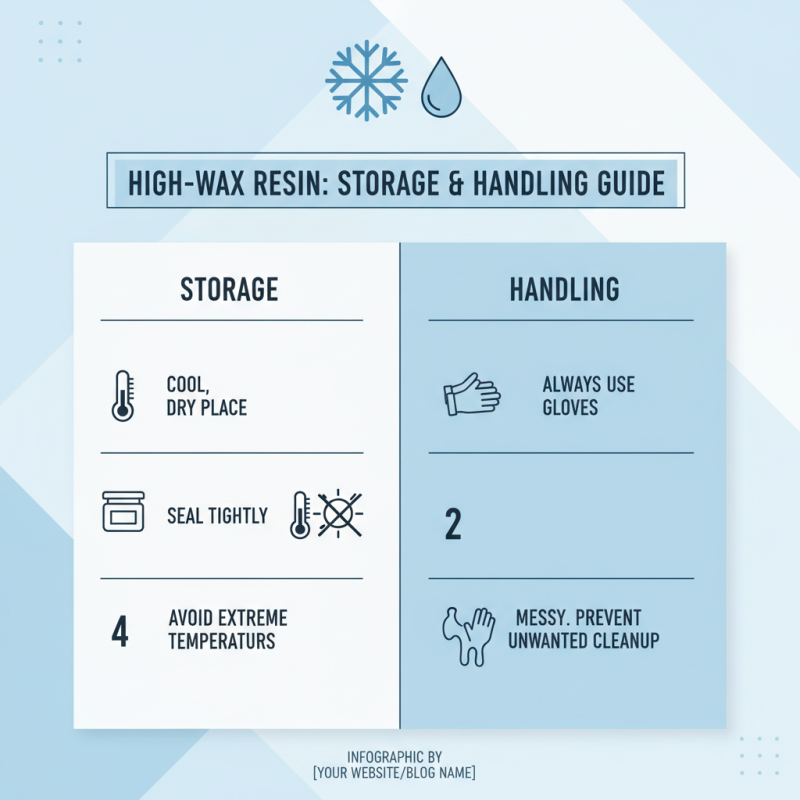 HIGH-WAX RESIN: STORAGE & HANDLING GUIDE

STORAGE

COOL, DRY PLACE

SEAL TIGHTLY

4 AVOID EXTREME TEMPERATURS

HANDLING

ALWAYS USE GLOVES

2

MESSY. PREVENT UNWANTED CLEANUP

INFOGRAPHIC BY
[YOUR WEBSITE/BLOG NAME]