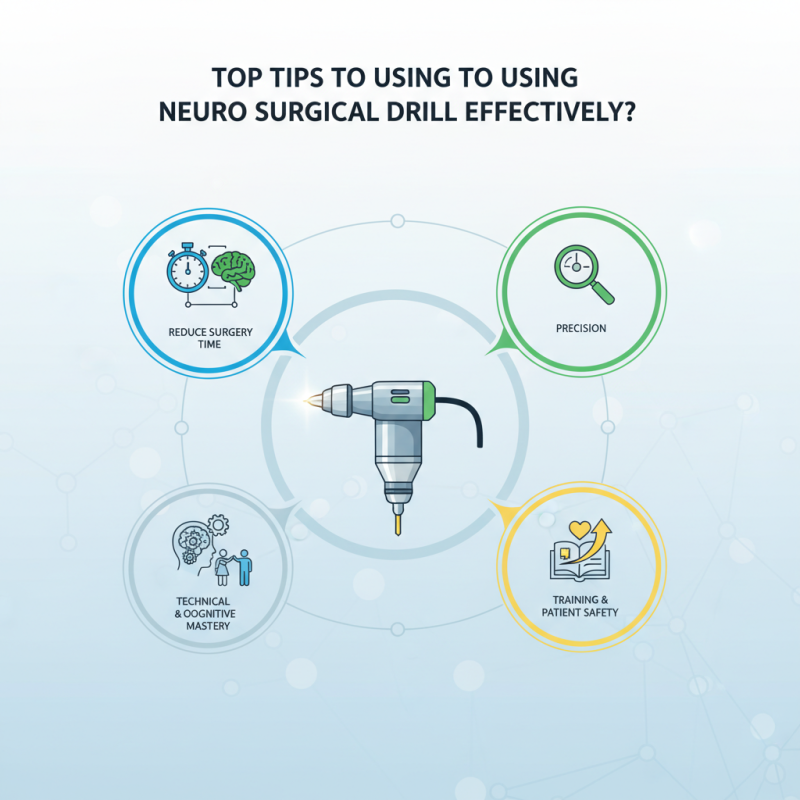 TOP TIPS TO USING TO USING NEURO SURGICAL DRILL EFFECTIVELY?

REDUCE SURGERY TIME

PRECISION

TECHNICAL & OOGNITIVE MASTERY

TRAINING & PATIENT SAFETY