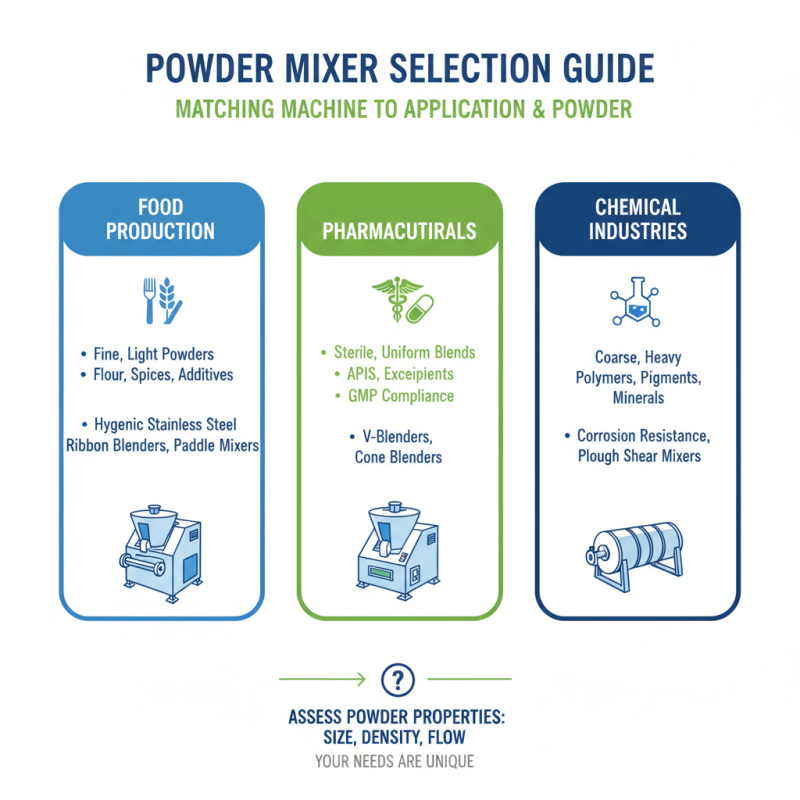 POWDER MIXER SELECTION GUIDE
MATCHING MACHINE TO APPLICATION & POWDER

FOOD PRODUCTION

• Fine, Light Powders
• Flour, Spices, Additives

• Hygenic Stainless Steel Ribbon Blenders, Paddle Mixers

PHARMACUTIRALS

• Sterile, Uniform Blends
• APIS, Exceipients
• GMP Compliance

• V-Blenders, Cone Blenders

CHEMICAL INDUSTRIES

Coarse, Heavy Polymers, Pigments, Minerals

• Corrosion Resistance, Plough Shear Mixers

?

ASSESS POWDER PROPERTIES: SIZE, DENSITY, FLOW
YOUR NEEDS ARE UNIQUE