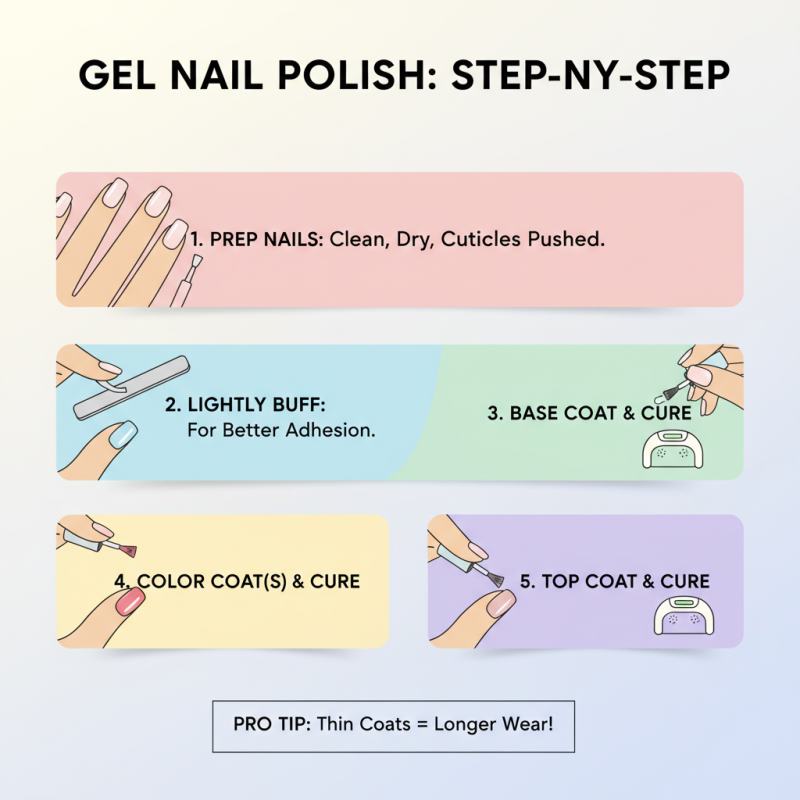 GEL NAIL POLISH: STEP-NY-STEP

1. PREP NAILS: Clean, Dry, Cuticles Pushed.

2. LIGHTLY BUFF: For Better Adhesion.

3. BASE COAT & CURE

4. COLOR COAT(S) & CURE

5. TOP COAT & CURE

PRO TIP: Thin Coats = Longer Wear!