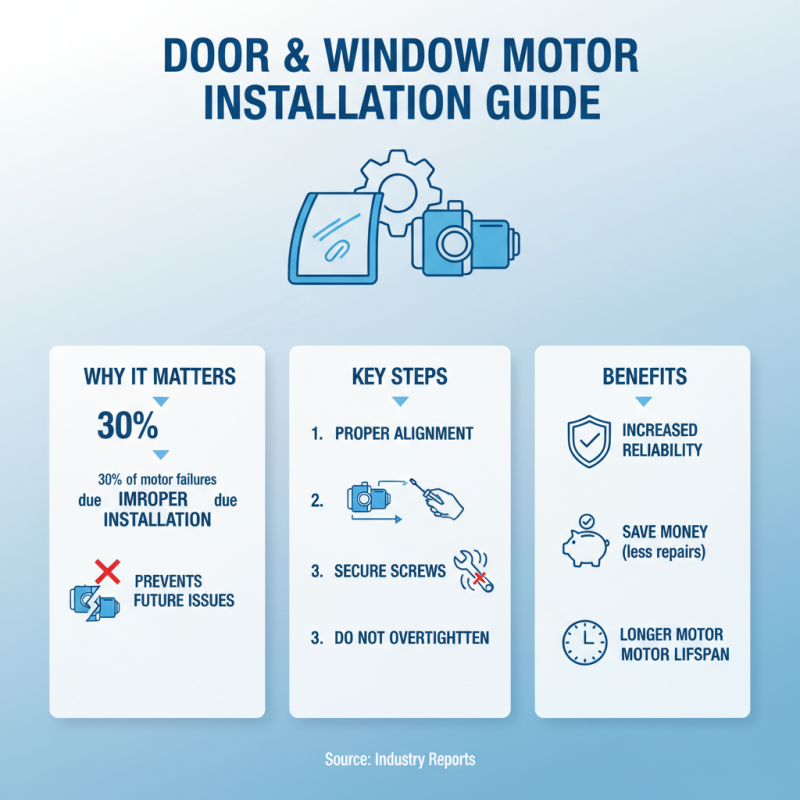 DOOR & WINDOW MOTOR INSTALLATION GUIDE

WHY IT MATTERS

30%

30% of motor failures due IMROPER due INSTALLATION

PREVENTS FUTURE ISSUES

KEY STEPS

1. PROPER ALIGNMENT

2.

3. SECURE SCREWS

3. DO NOT OVERTIGHTTEN

BENEFITS

INCREASED RELIABILITY

SAVE MONEY (less repairs)

LONGER MOTOR MOTOR LIFSPAN

Source: Industry Reports