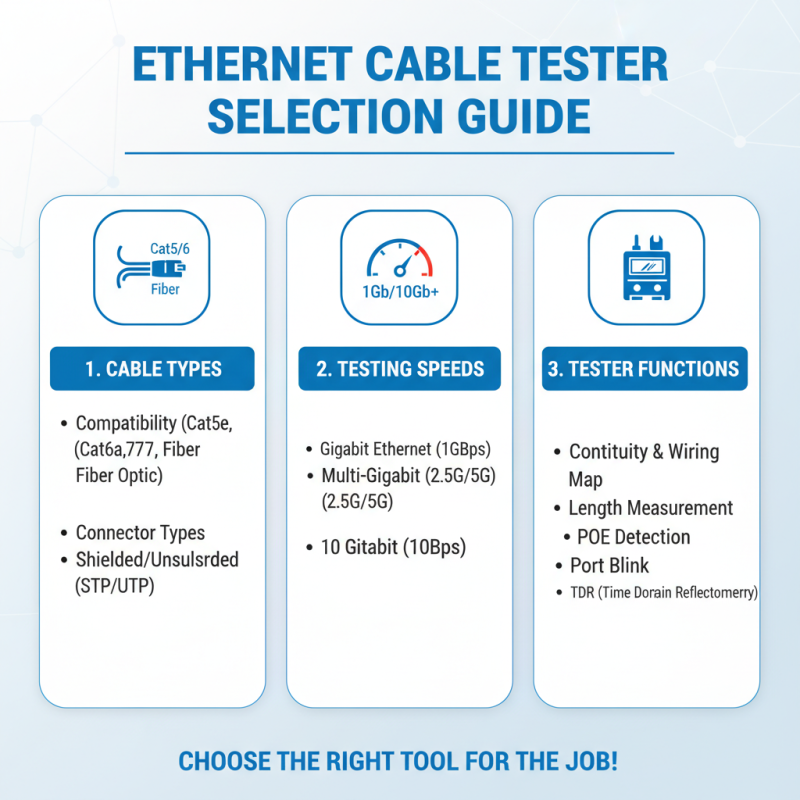 ETHERNET CABLE TESTER SELECTION GUIDE

Cat5/6
Fiber

1. CABLE TYPES

• Compatibility (Cat5e, (Cat6a,777, Fiber Fiber Optic)

• Connector Types
• Shielded/Unsulsrded (STP/UTP)

1Gb/10Gb+

2. TESTING SPEEDS

• Gigabit Ethernet (1GBps)
• Multi-Gigabit (2.5G/5G) (2.5G/5G)

• 10 Gitabit (10Bps)

3. TESTER FUNCTIONS

• Contituity & Wiring Map
• Length Measurement
• POE Detection
• Port Blink
• TDR (Time Dorain Reflectomerry)

CHOOSE THE RIGHT TOOL FOR THE JOB!