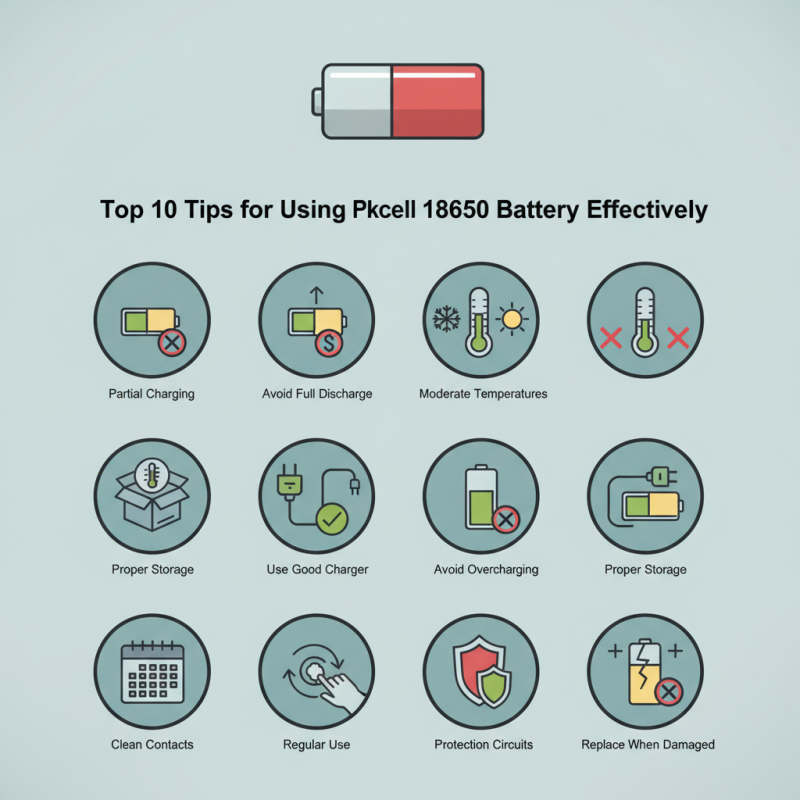 Top 10 Tips for Using Pkcell 18650 Battery Effectively

S

Partial Charging

Avoid Full Discharge

Moderate Temperatures

Proper Storage

Use Good Charger

Avoid Overcharging

Proper Storage

Clean Contacts

Regular Use

Protection Circuits

Replace When Damaged