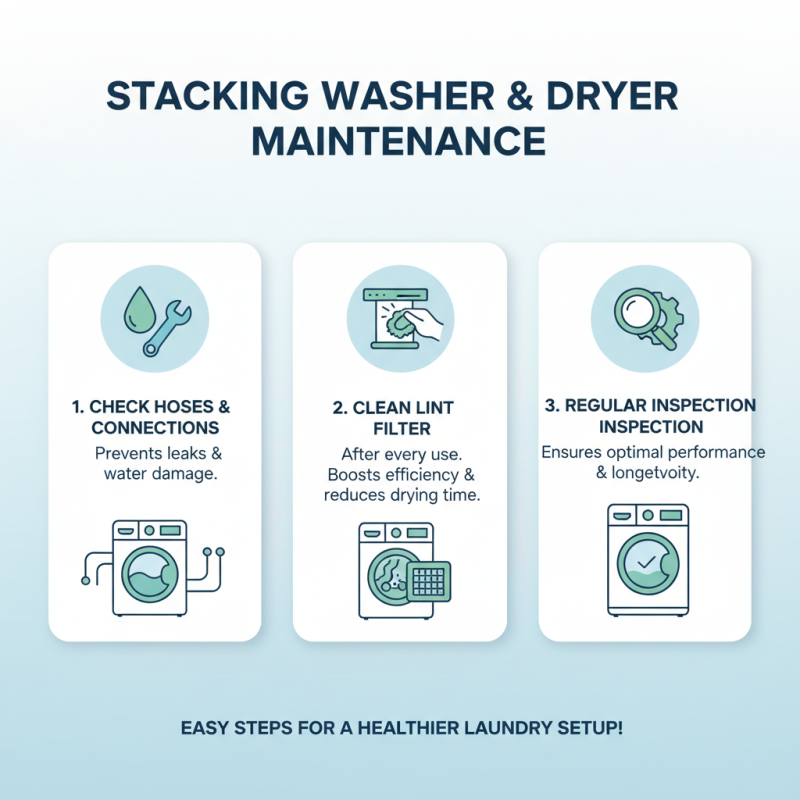 STACKING WASHER & DRYER MAINTENANCE

1. CHECK HOSES & CONNECTIONS
Prevents leaks & water damage.

2. CLEAN LINT FILTER
After every use. Boosts efficiency & reduces drying time.

3. REGULAR INSPECTION INSPECTION
Ensures optimal performance & longetvoity.

EASY STEPS FOR A HEALTHIER LAUNDRY SETUP!