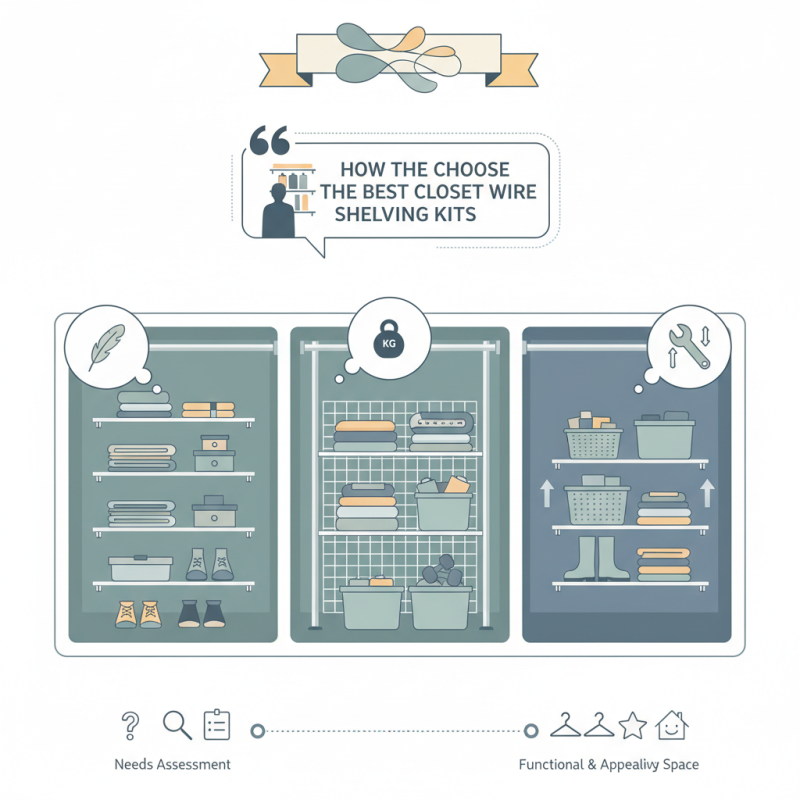 HOW THE CHOOSE THE BEST CLOSET WIRE SHELVING KITS

KG

Needs Assessment

Functional & Appealivy Space