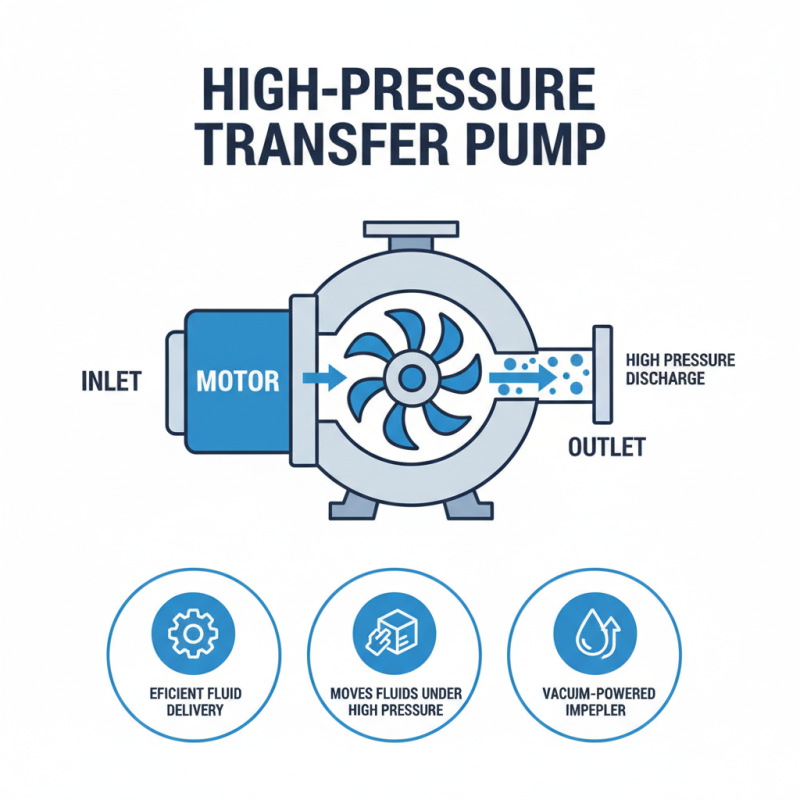 HIGH-PRESSURE TRANSFER PUMP

INLET

MOTOR

HIGH PRESSURE DISCHARGE

OUTLET

EFICIENT FLUID DELIVERY

MOVES FLUIDS UNDER HIGH PRESSURE

VACUIM-POWERED IMPEPLER