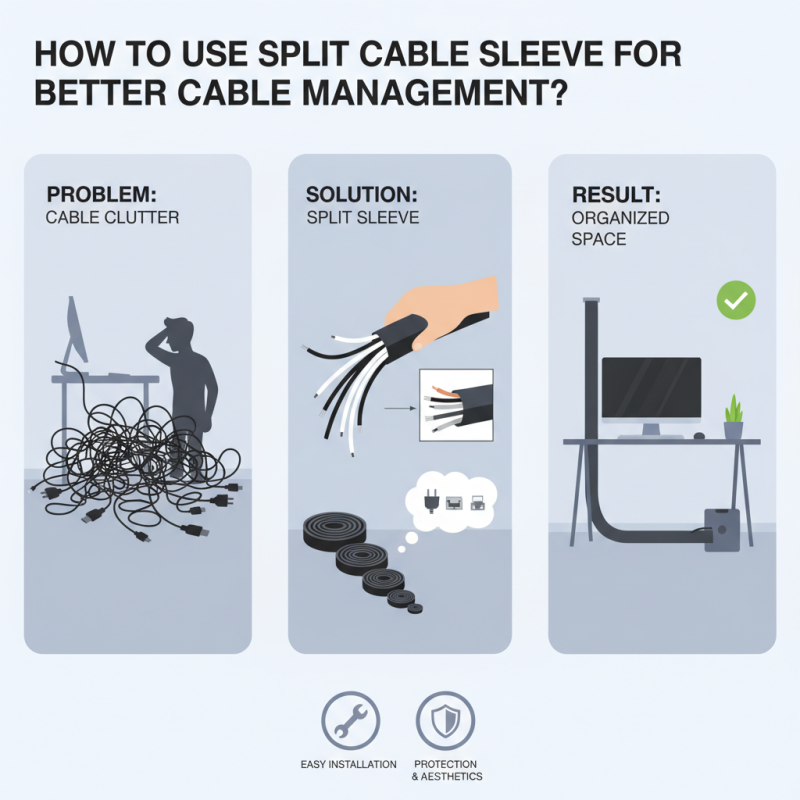 HOW TO USE SPLIT CABLE SLEEVE FOR BETTER CABLE MANAGEMENT?

PROBLEM:
CABLE CLUTTER

SOLUTION:
SPLIT SLEEVE

RESULT:
ORGANIZED SPACE

EASY INSTALLATION

PROTECTION & AESTHETICS