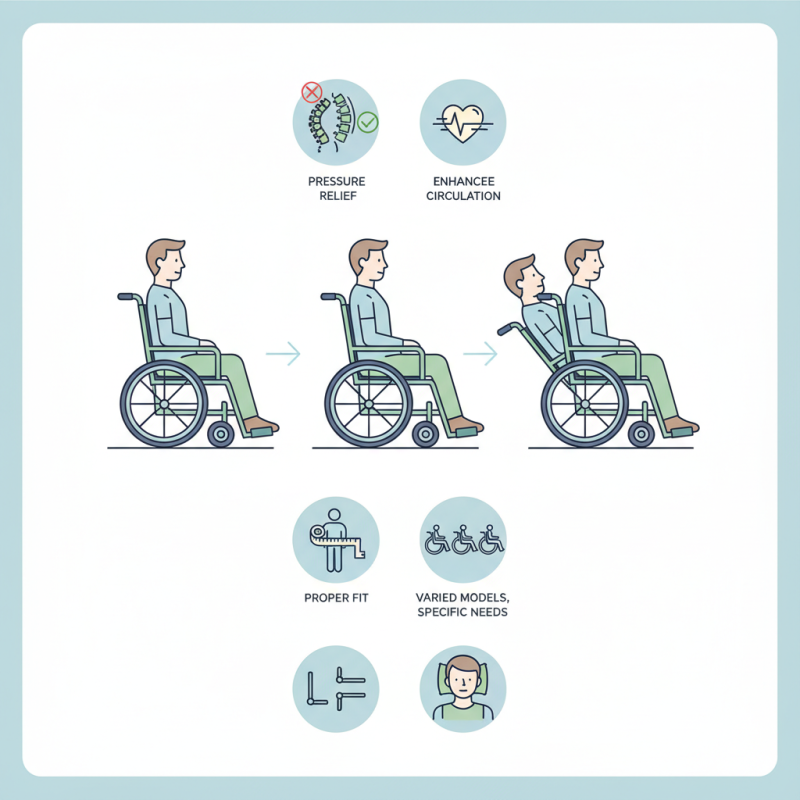 PRESSURE RELIEF

ENHANCEE CIRCULATION

PROPER FIT

VARIED MODELS, SPECIFIC NEEDS