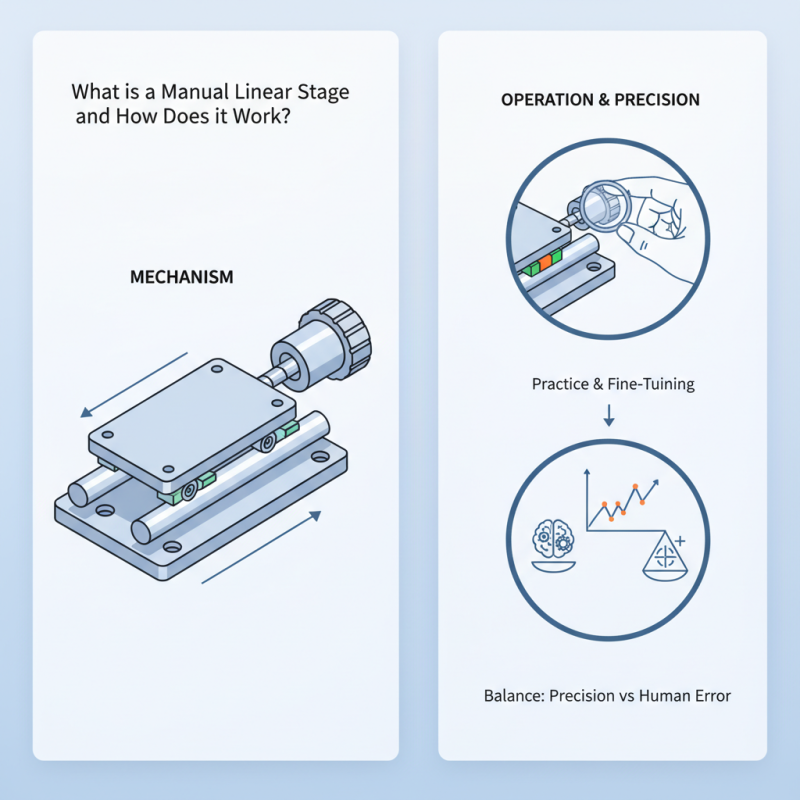 What is a Manual Linear Stage and How Does it Work?

MECHANISM

OPERATION & PRECISION

Practice & Fine-Tuining

Balance: Precision vs Human Error