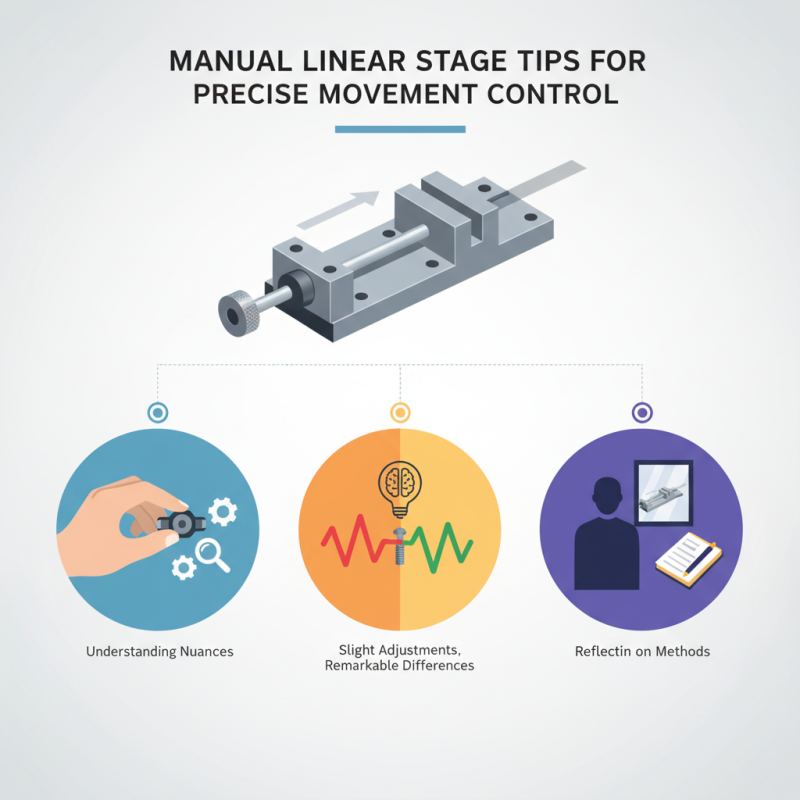 MANUAL LINEAR STAGE TIPS FOR PRECISE MOVEMENT CONTROL

Understanding Nuances

Slight Adjustments, Remarkable Differences

Reflectin on Methods