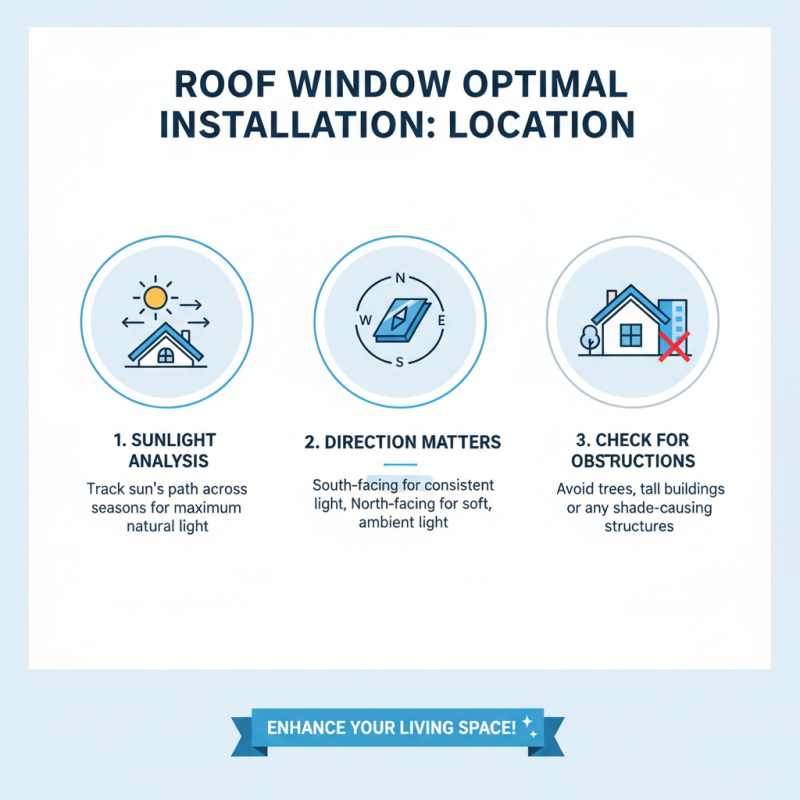 ROOF WINDOW OPTIMAL INSTALLATION: LOCATION

N
W
E
S

1. SUNLIGHT ANALYSIS

Track sun's path across seasons for maximum natural light

2. DIRECTION MATTERS

South-facing for consistent light, North-facing for soft, ambient light

3. CHECK FOR OBSTRUCTIONS

Avoid trees, tall buildings or any shade-causing structures

ENHANCE YOUR LIVING SPACE!