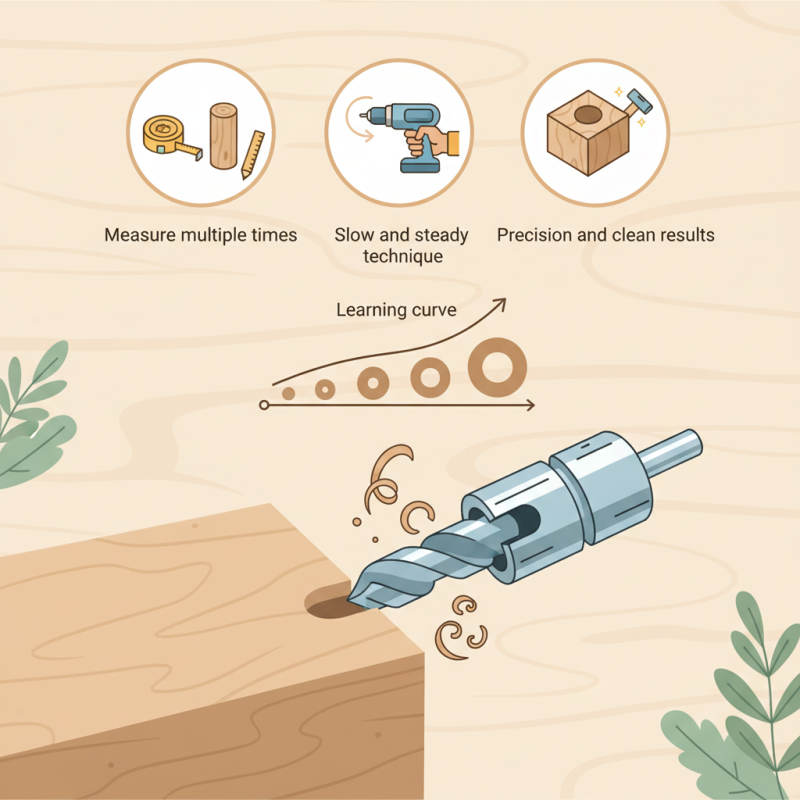 Measure multiple times

Slow and steady technique

Precision and clean results

Learning curve