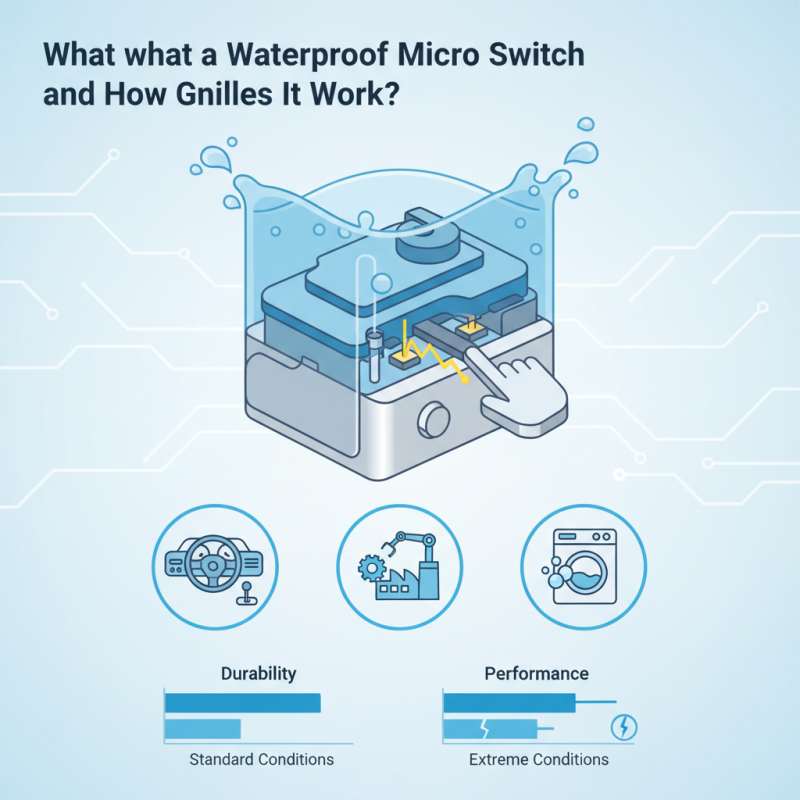 What what a Waterproof Micro Switch and How Gnilles It Work?

Durability

Standard Conditions

Performance

Extreme Conditions