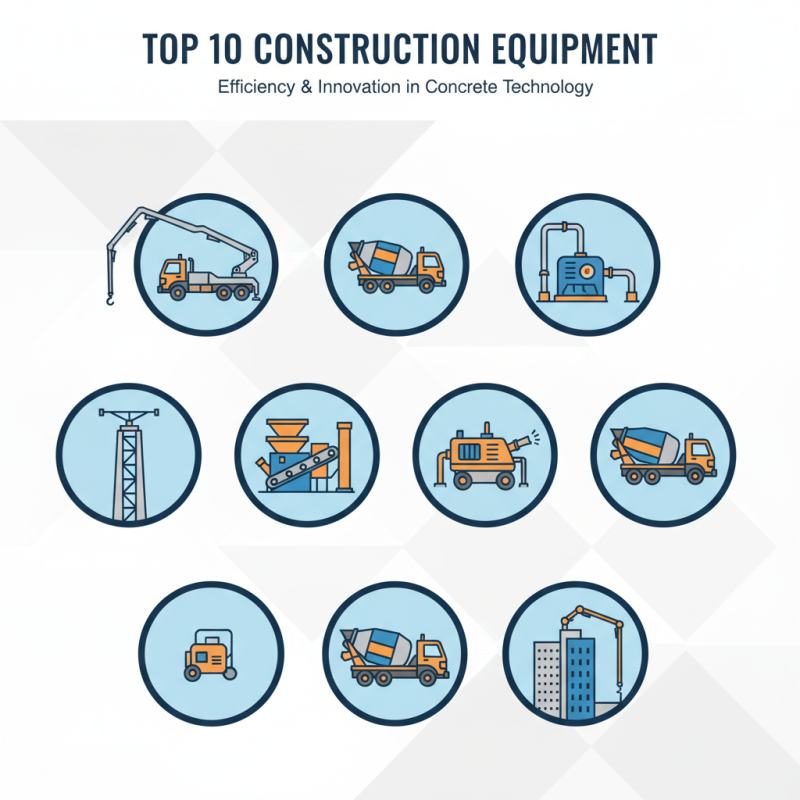 TOP 10 CONSTRUCTION EQUIPMENT

Efficiency & Innovation in Concrete Technology