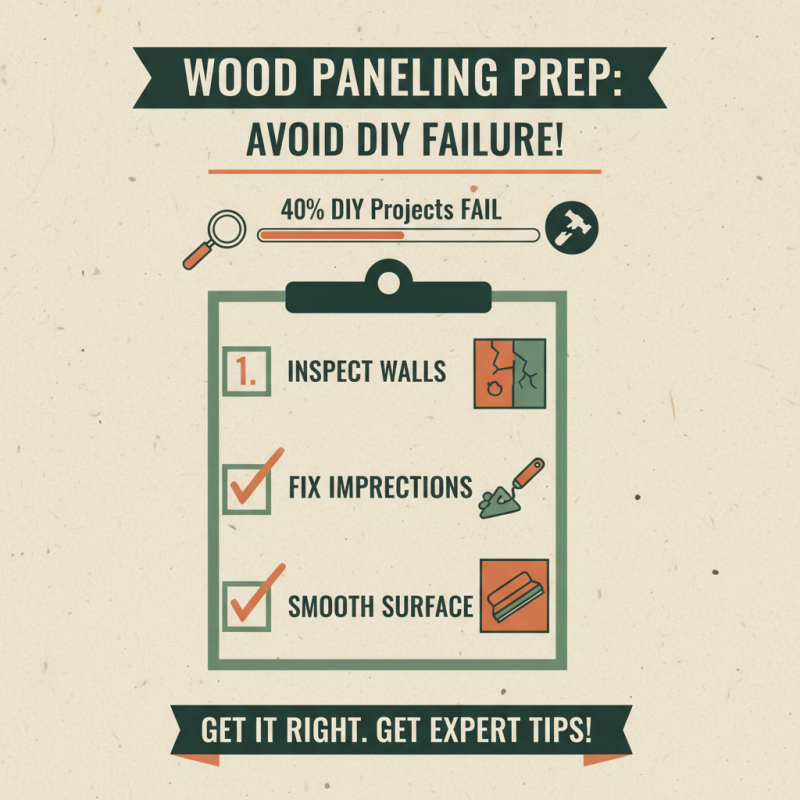 WOOD PANELING PREP:

AVOID DIY FAILURE!

40% DIY Projects FAIL

1. INSPECT WALLS

FIX IMPRECTIONS

SMOOTH SURFACE

GET IT RIGHT. GET EXPERT TIPS!