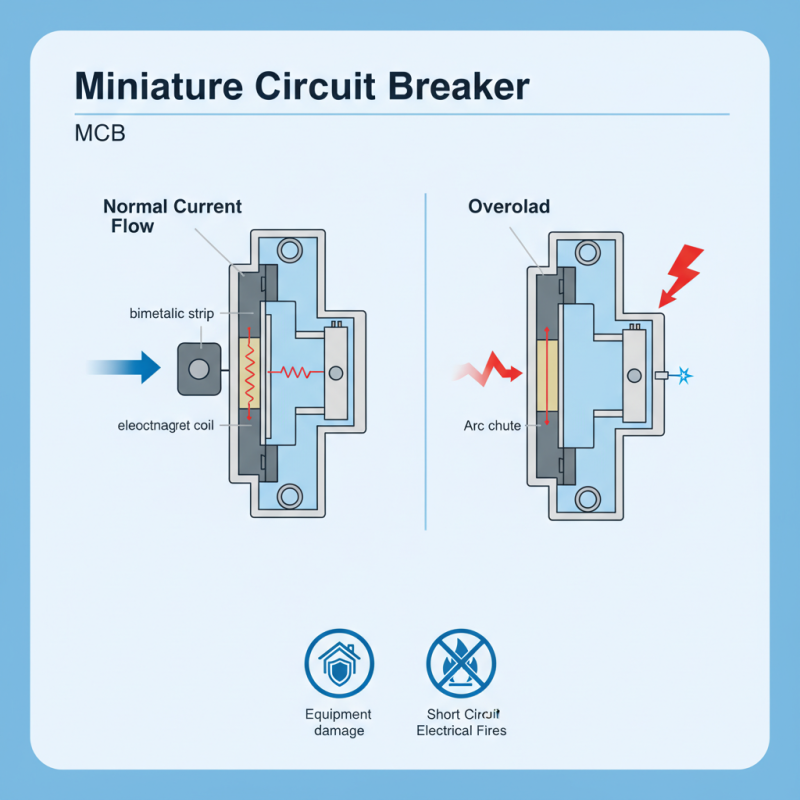 Miniature Circuit Breaker

MCB

Normal Current Flow

bimetalic strip

eleoctnagret coil

Overolad

Arc chute

Equipment damage

Short Circuit Electrical Fires