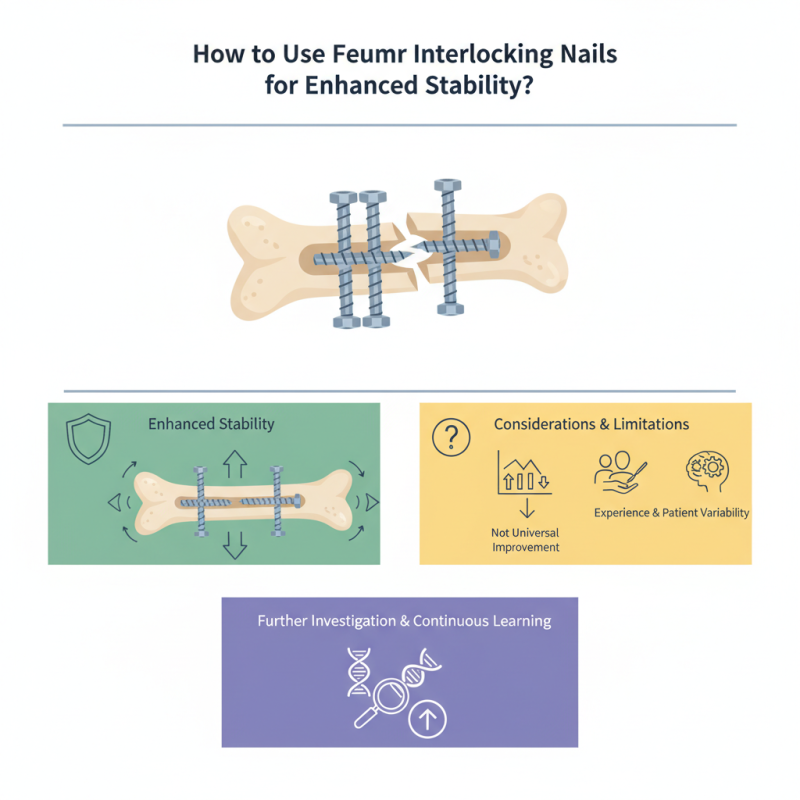 How to Use Feumr Interlocking Nails for Enhanced Stability?

Enhanced Stability

Considerations & Limitations

Not Universal Improvement

Experience & Patient Variability

Further Investigation & Continuous Learning