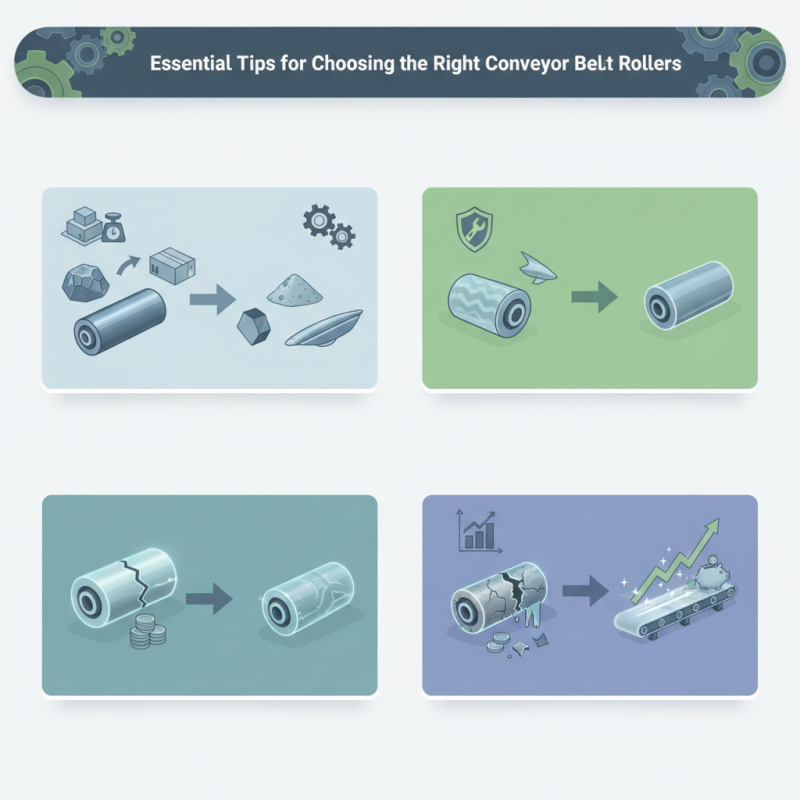 Essential Tips for Choosing the Right Conveyor Belt Rollers