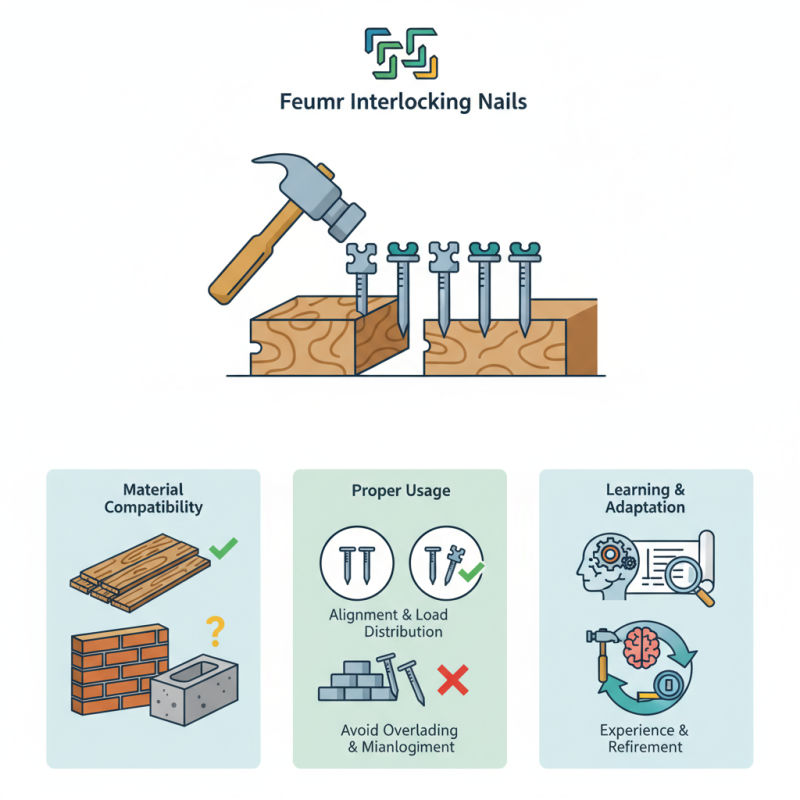 Feumr Interlocking Nails

Material Compatibility

?

Proper Usage

Alignment & Load Distribution

Avoid Overlading & Mianlogiment

Learning & Adaptation

Experience & Refirement