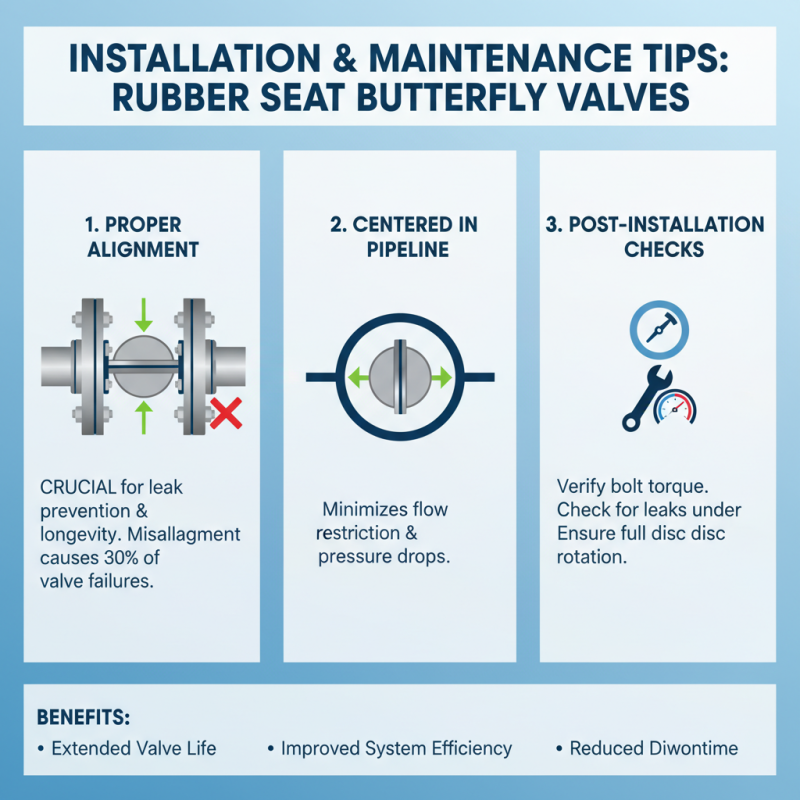 INSTALLATION & MAINTENANCE TIPS: RUBBER SEAT BUTTERFLY VALVES

1. PROPER ALIGNMENT

CRUCIAL for leak prevention & longevity. Misallagment causes 30% of valve failures.

2. CENTERED IN PIPELINE

Minimizes flow restriction & pressure drops.

3. POST-INSTALLATION CHECKS

Verify bolt torque. Check for leaks under Ensure full disc disc rotation.

BENEFITS:
• Extended Valve Life
• Improved System Efficiency
• Reduced Diwontime