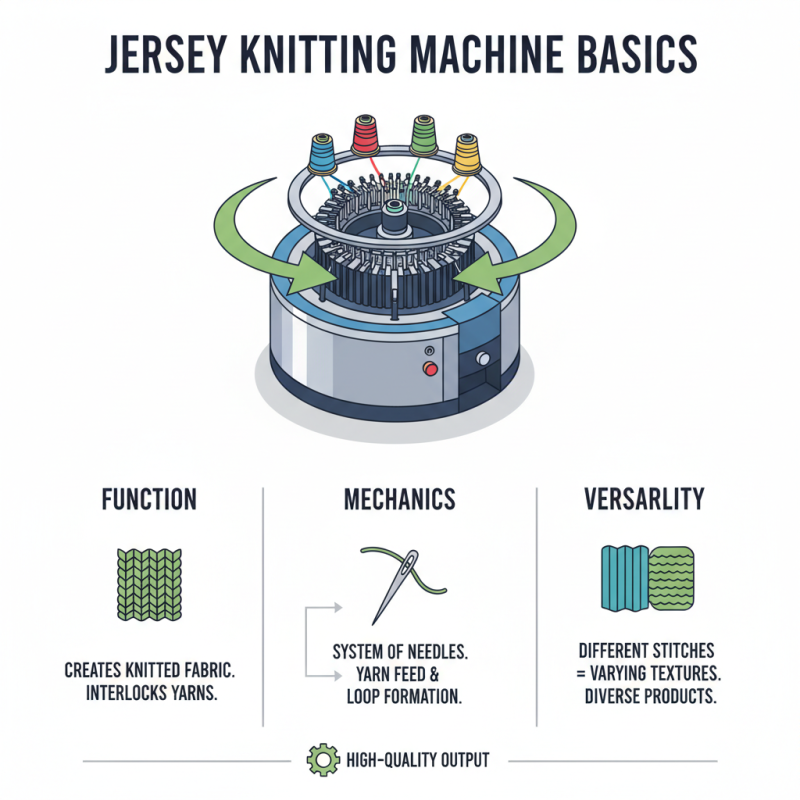 JERSEY KNITTING MACHINE BASICS

FUNCTION

CREATES KNITTED FABRIC. INTERLOCKS YARNS.

MECHANICS

SYSTEM OF NEEDLES. YARN FEED & LOOP FORMATION.

VERSARLITY

DIFFERENT STITCHES = VARYING TEXTURES. DIVERSE PRODUCTS.

HIGH-QUALITY OUTPUT