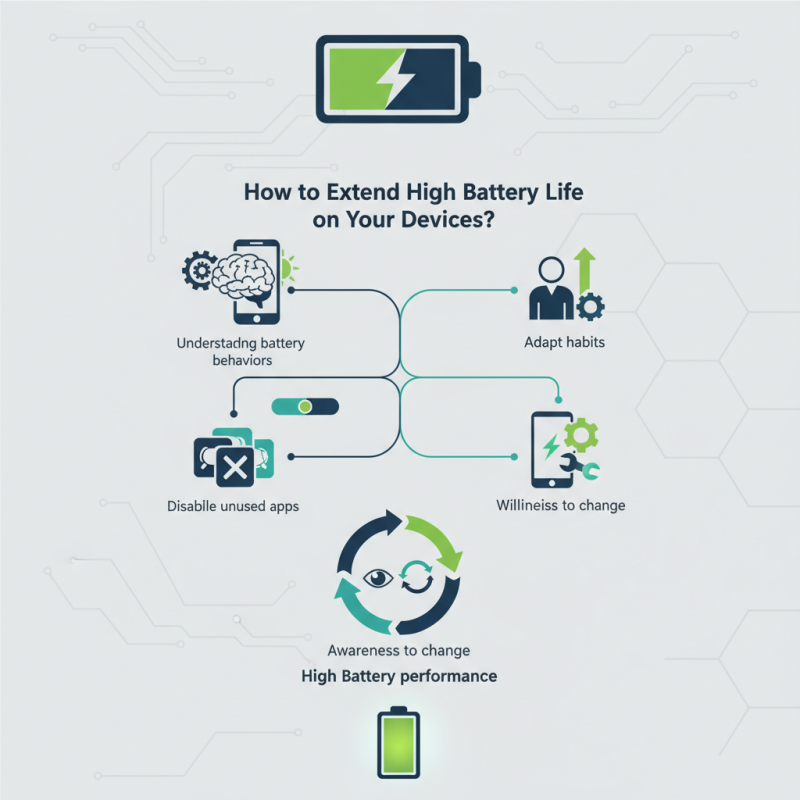 How to Extend High Battery Life on Your Devices?

Understadng battery behaviors

Adapt habits

Disablle unused apps

Willineiss to change

Awareness to change

High Battery performance