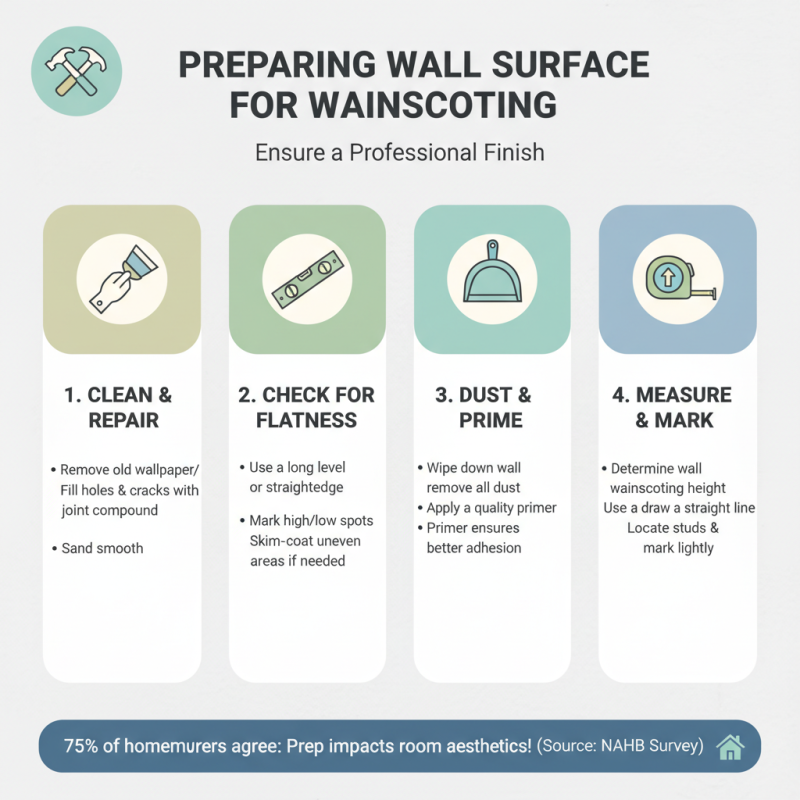 PREPARING WALL SURFACE FOR WAINSCOTING

Ensure a Professional Finish

1. CLEAN & REPAIR

• Remove old wallpaper/ Fill holes & cracks with joint compound

• Sand smooth

2. CHECK FOR FLATNESS

• Use a long level or straightedge

• Mark high/low spots Skim-coat uneven areas if needed

3. DUST & PRIME

• Wipe down wall remove all dust
• Apply a quality primer
• Primer ensures better adhesion

4. MEASURE & MARK

• Determine wall wainscoting height
Use a draw a straight line
Locate studs & mark lightly

75% of homemurers agree: Prep impacts room aesthetics! (Source: NAHB Survey)